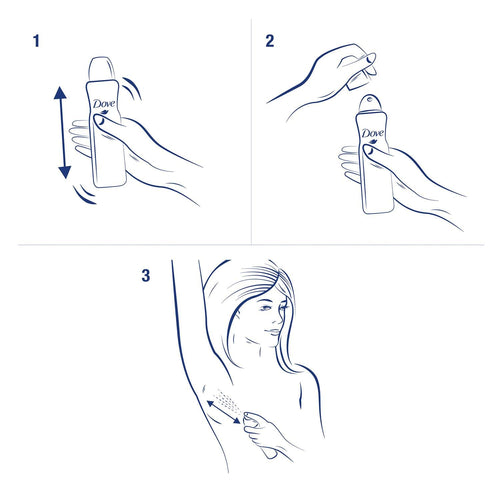 1

Dove

2

Dove

3