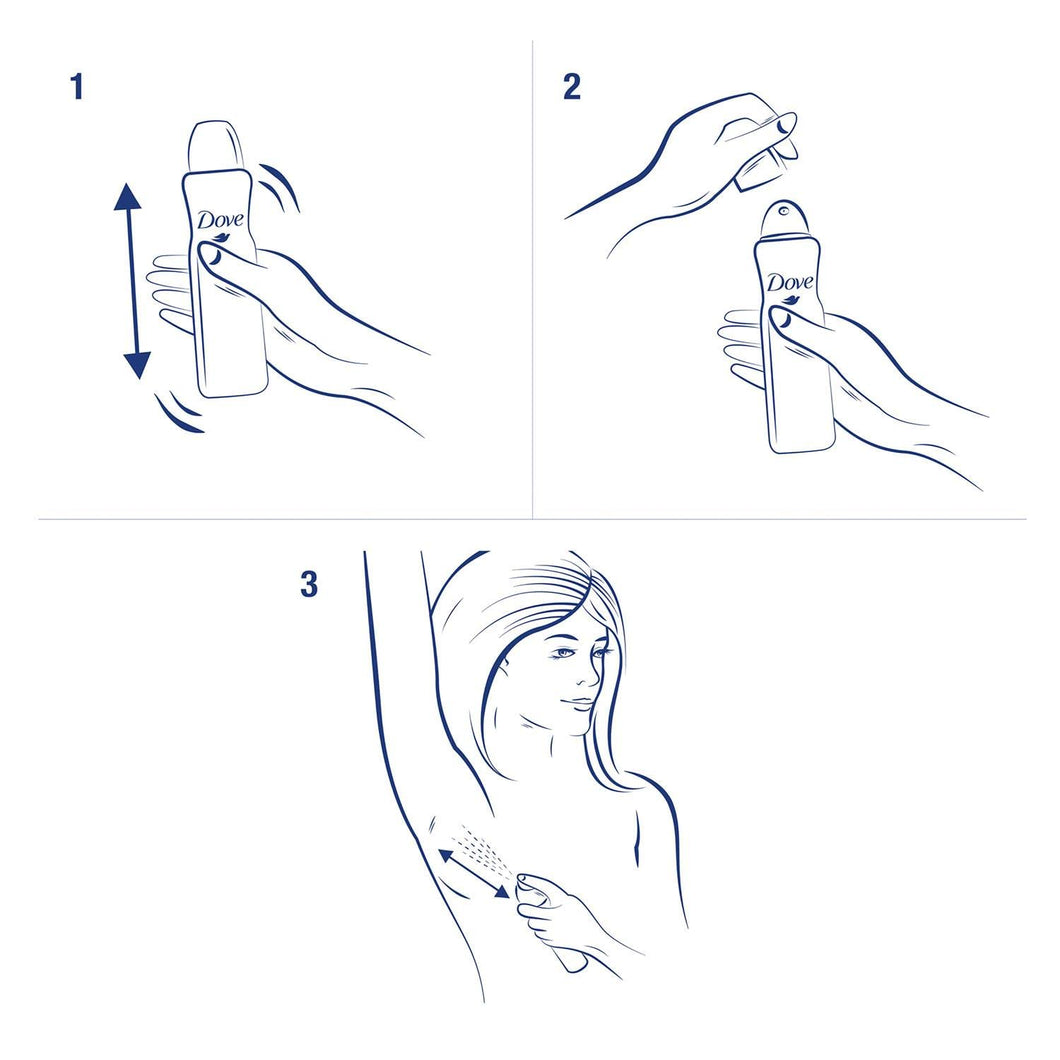 1

Dove

2

Dove

3