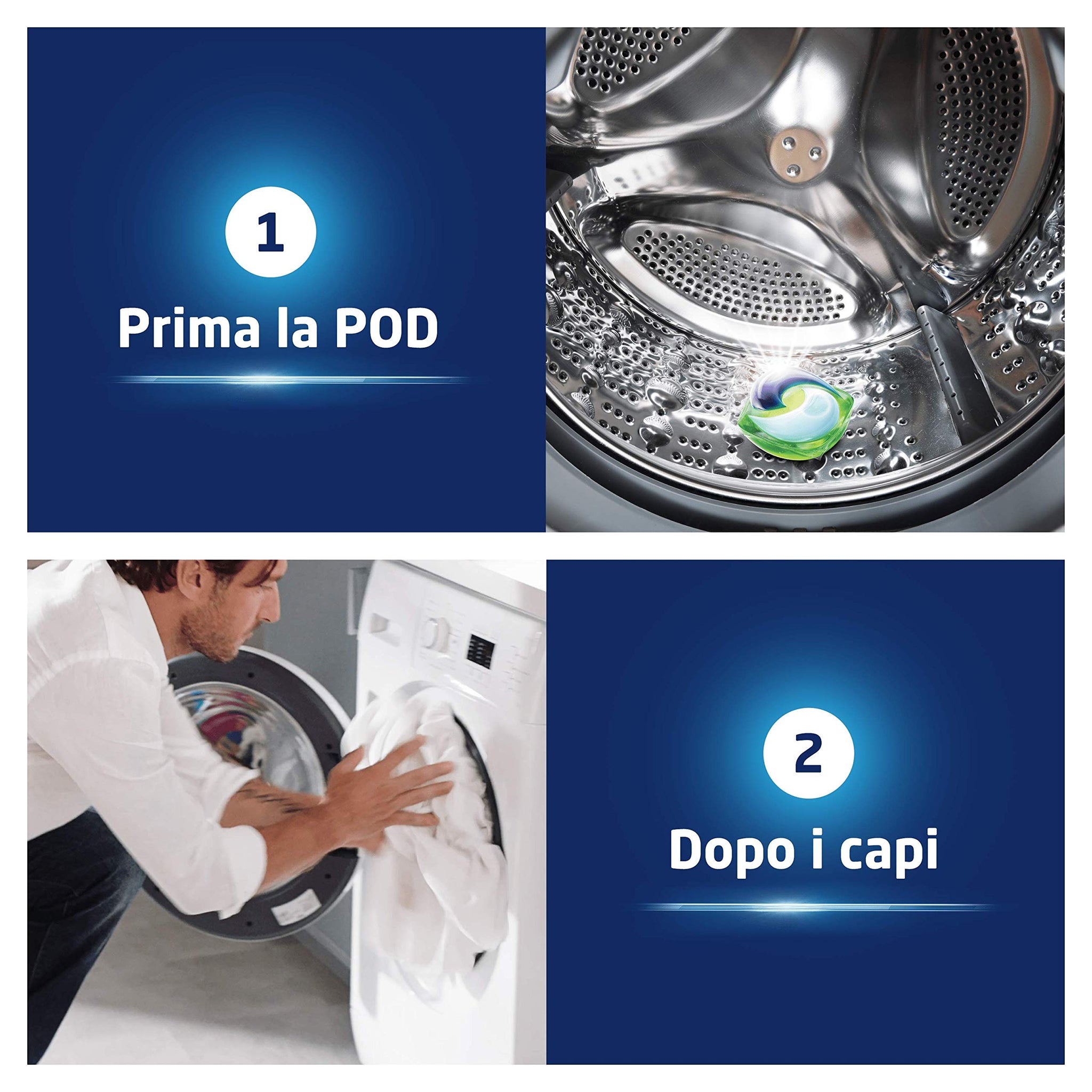 1

Prima la POD

2

Dopo i capi