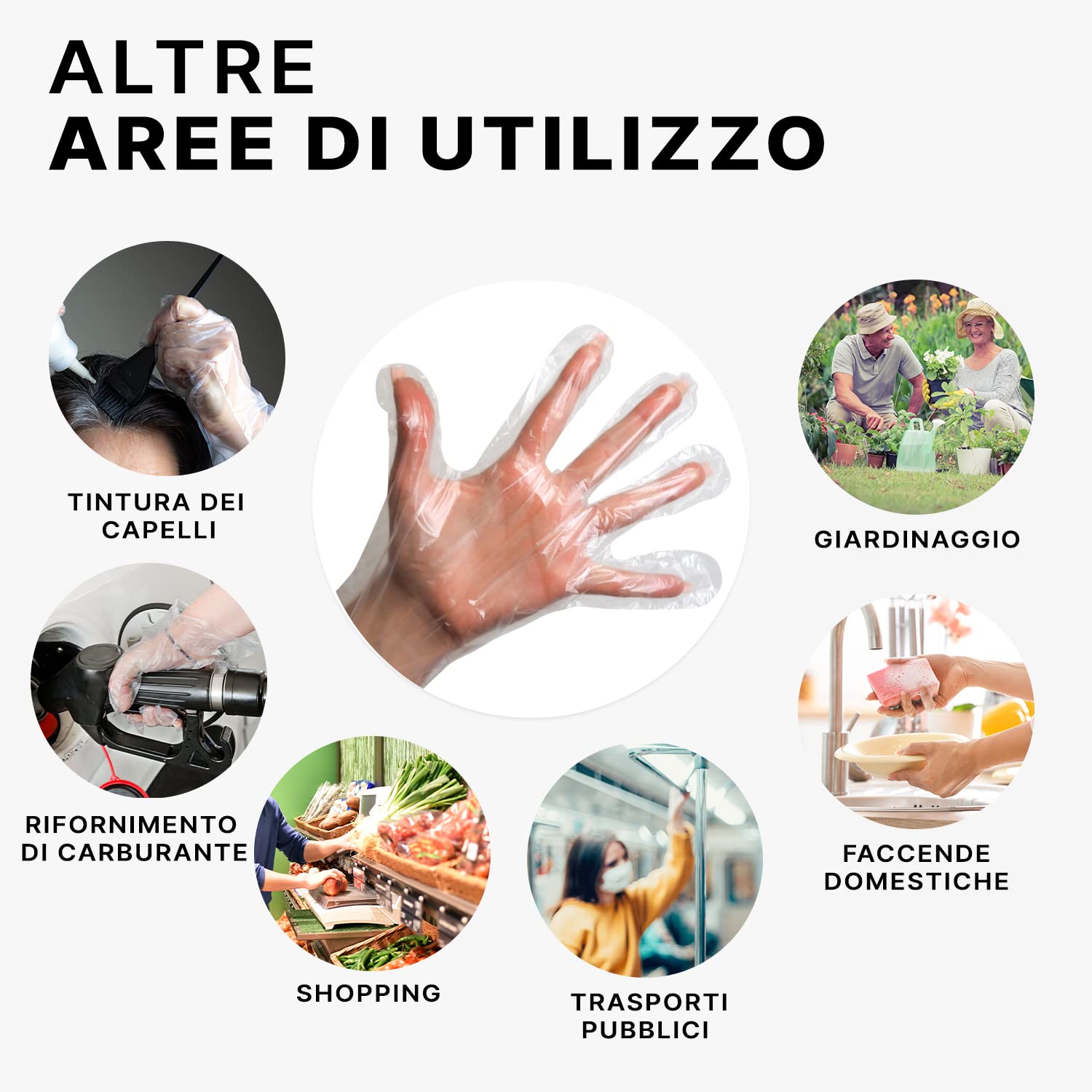 ALTRE
AREE DI UTILIZZO

TINTURA DEI CAPELLI

GIARDINAGGIO

RIFORNIMENTO DI CARBURANTE

FACCENDE DOMESTICHE

SHOPPING

TRASPORTI PUBBLICI