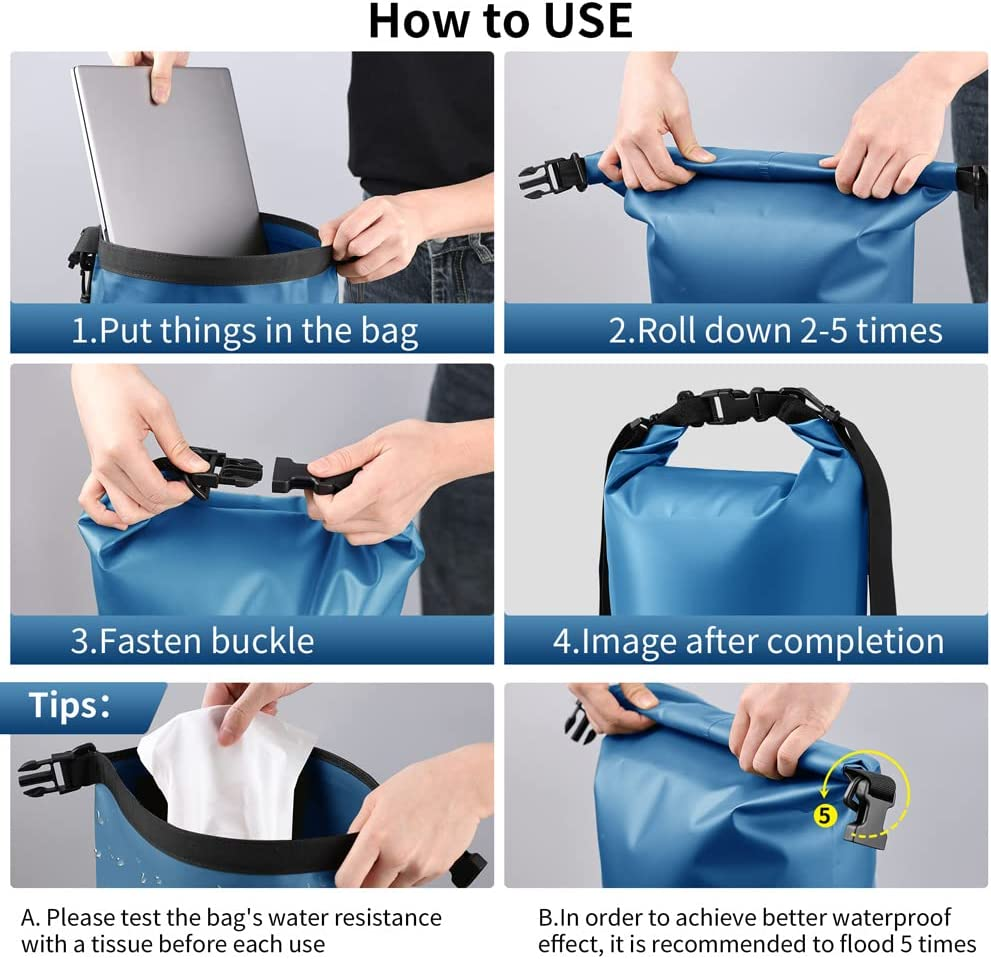 How to USE

1.Put things in the bag

2.Roll down 2-5 times

3.Fasten buckle

4.Image after completion

Tips:

5

A. Please test the bag's water resistance with a tissue before each use

B.In order to achieve better waterproof effect, it is recommended to flood 5 times