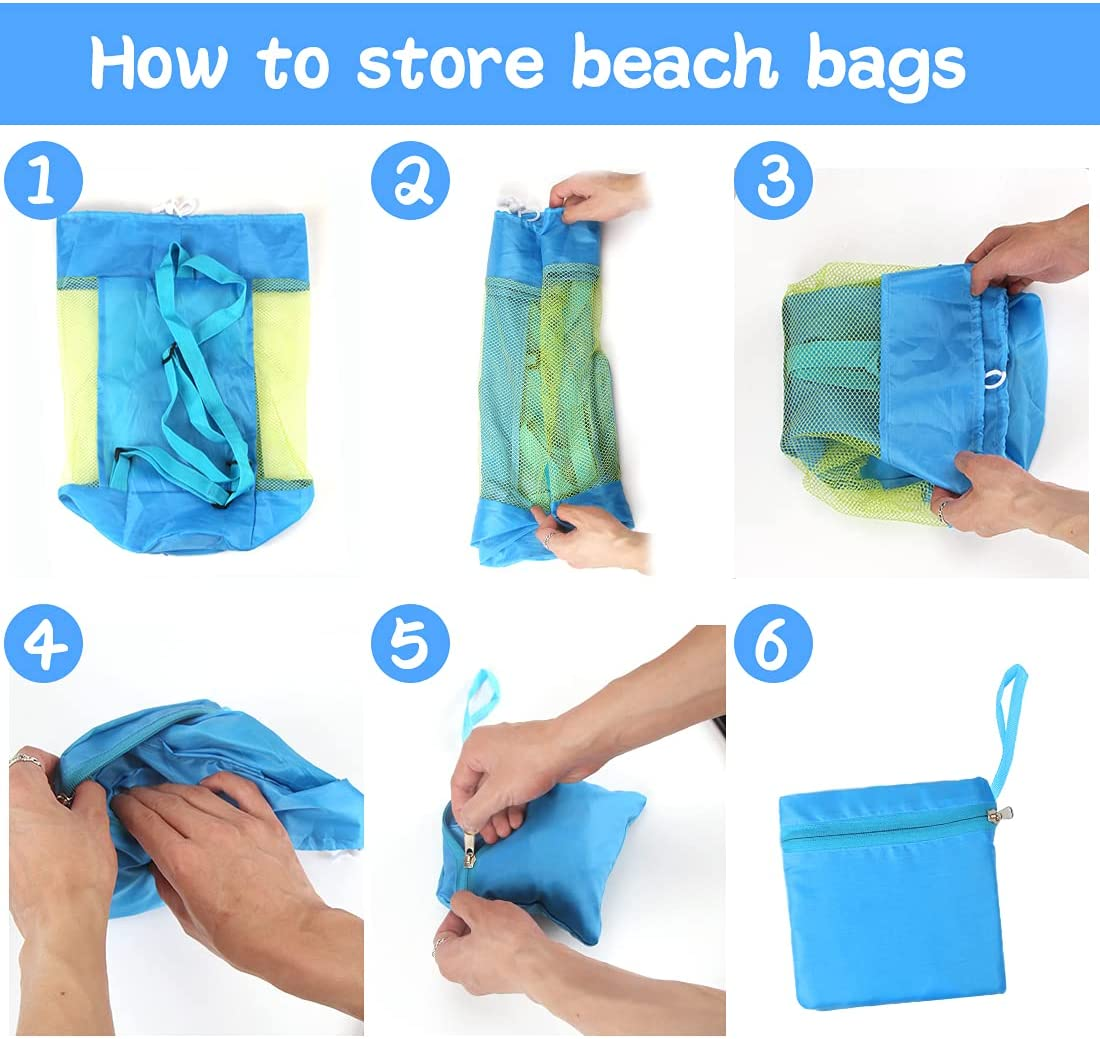 How to store beach bags

1

2

3

4

5

6