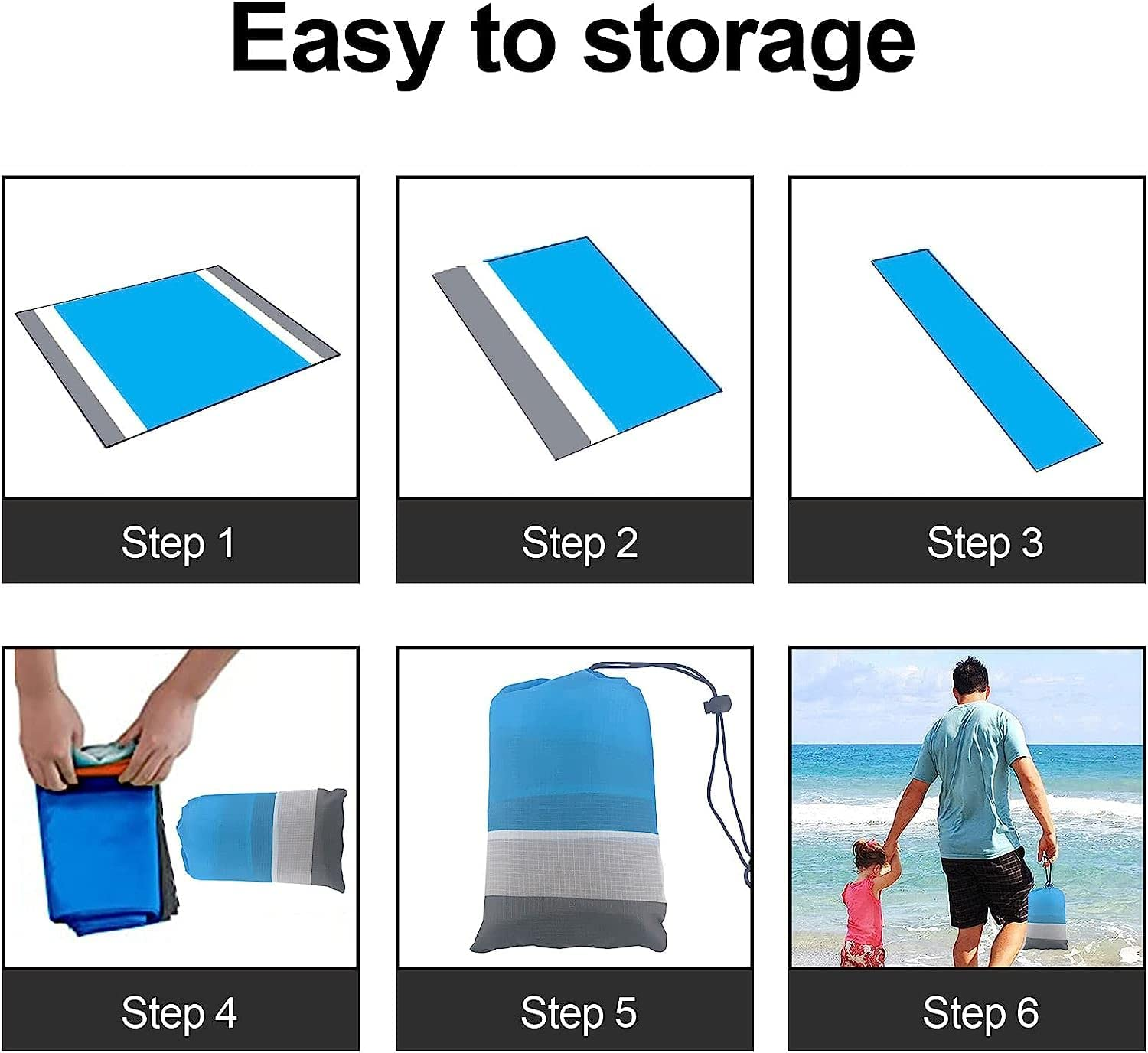 Easy to storage

Step 1

Step 2

Step 3

Step 4

Step 5

Step 6