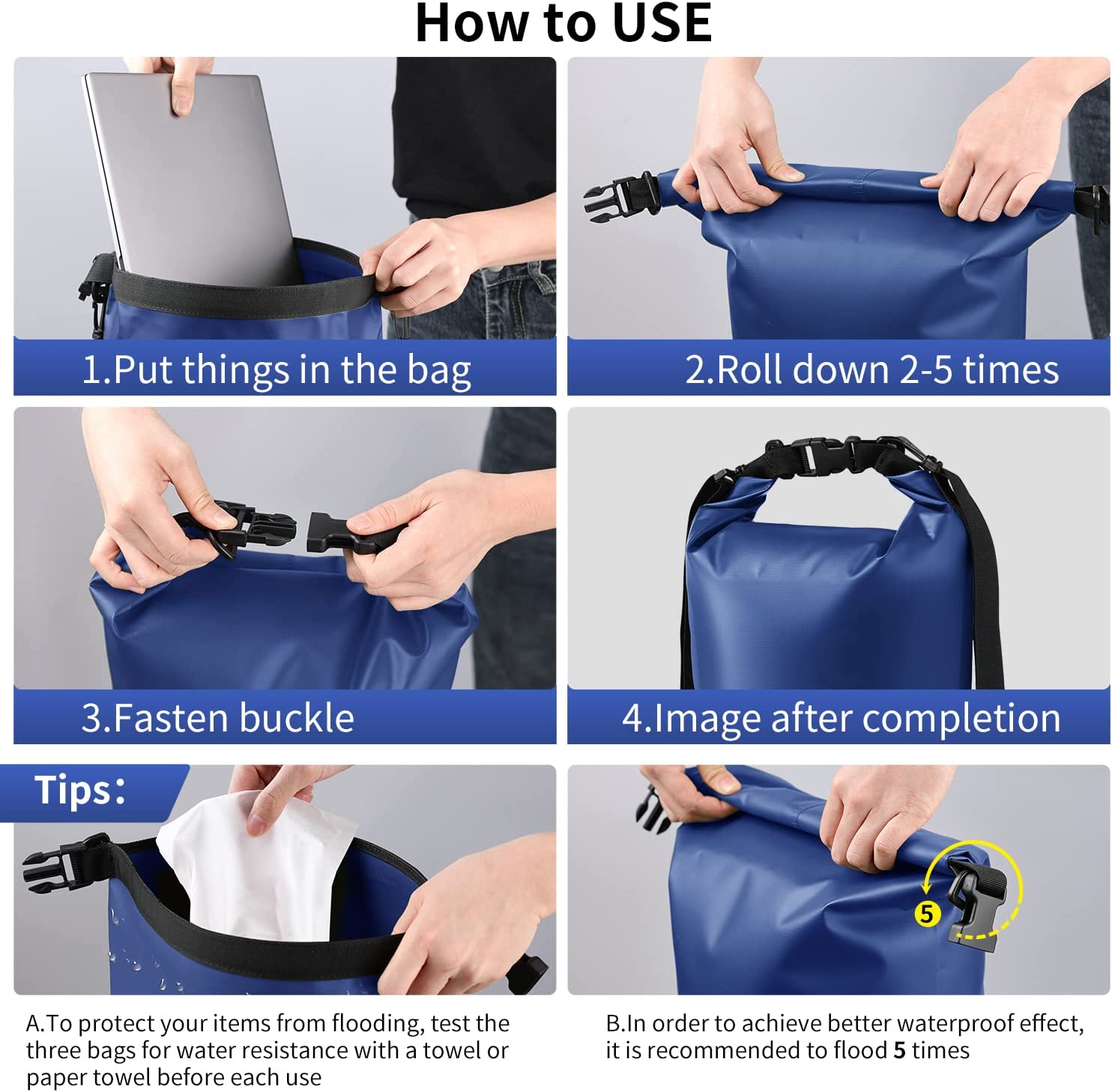 How to USE

1.Put things in the bag

2.Roll down 2-5 times

3.Fasten buckle

4.Image after completion

Tips:

5

A.To protect your items from flooding, test the three bags for water resistance with a towel or paper towel before each use

B.In order to achieve better waterproof effect, it is recommended to flood 5 times