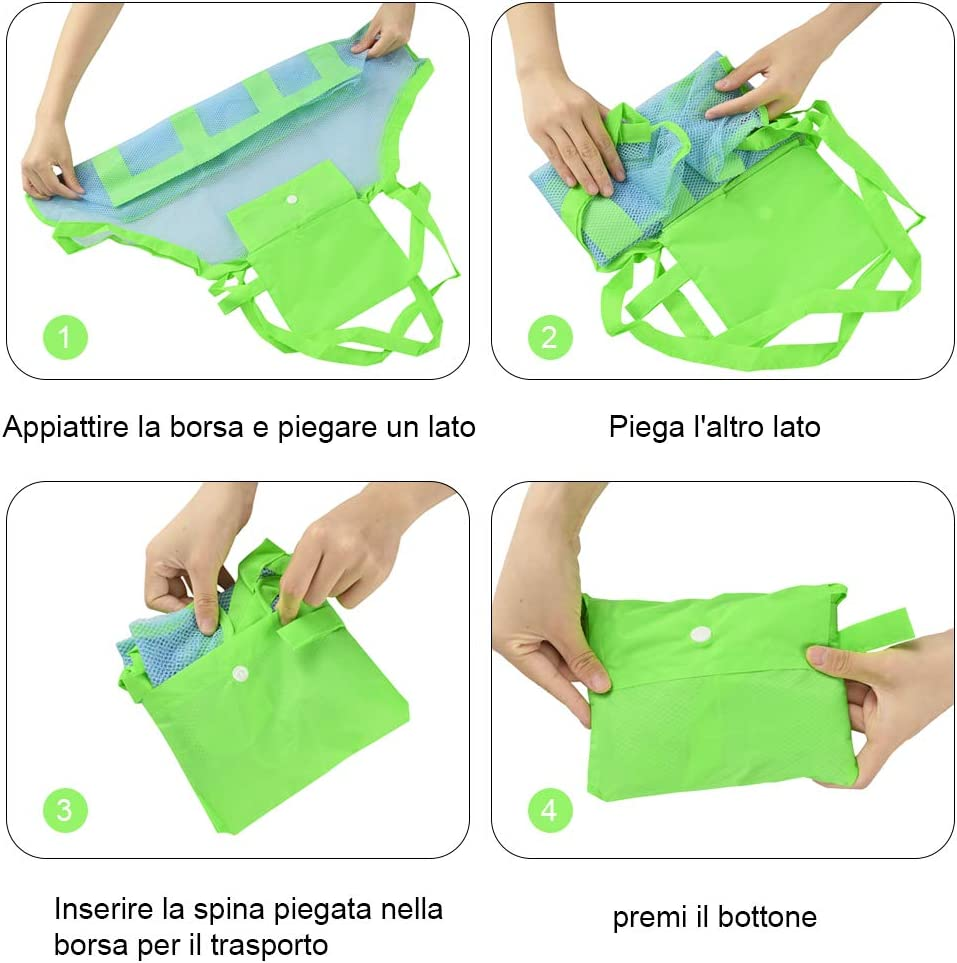 1

Appiattire la borsa e piegare un lato

2

Piega l'altro lato

3

Inserire la spina piegata nella borsa per il trasporto

4

premi il bottone