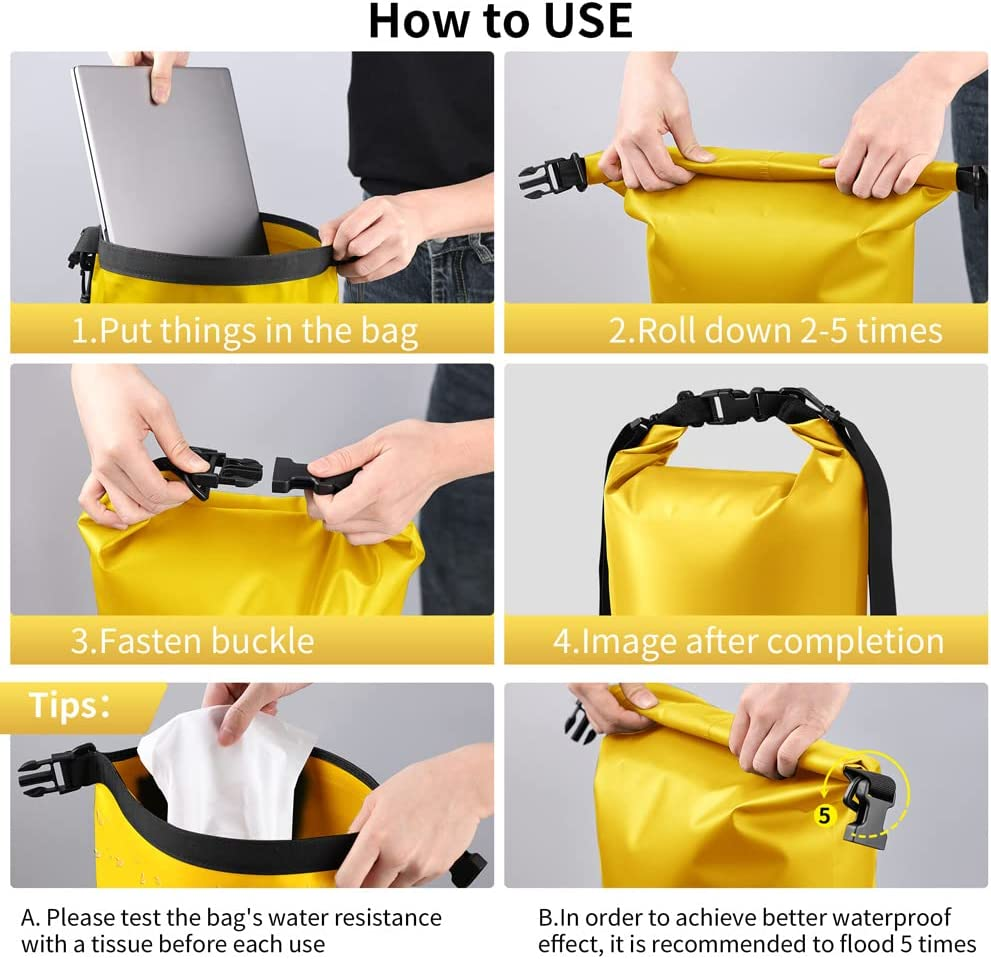 How to USE

1.Put things in the bag

2.Roll down 2-5 times

3.Fasten buckle

4.Image after completion

Tips:

5

A. Please test the bag's water resistance with a tissue before each use

B.In order to achieve better waterproof effect, it is recommended to flood 5 times