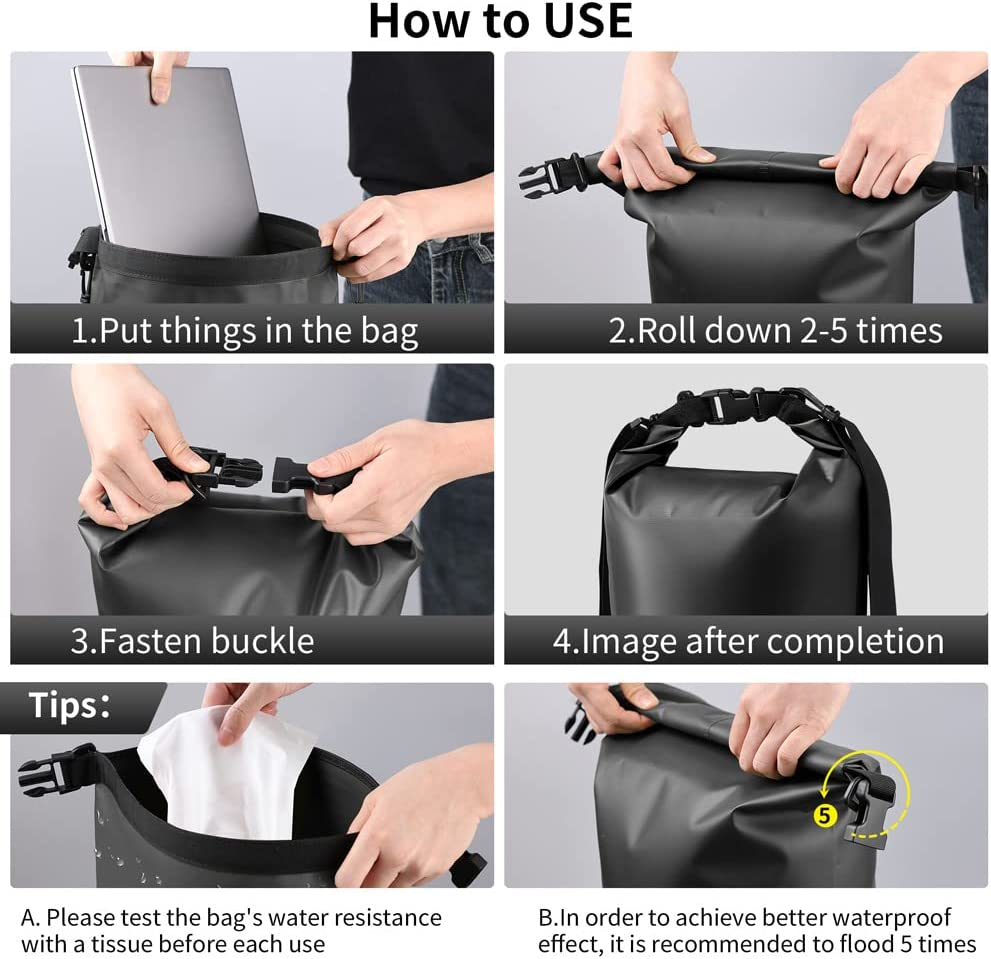 How to USE

1.Put things in the bag

2.Roll down 2-5 times

3.Fasten buckle

4.Image after completion

Tips:

5

A. Please test the bag's water resistance with a tissue before each use

B.In order to achieve better waterproof effect, it is recommended to flood 5 times