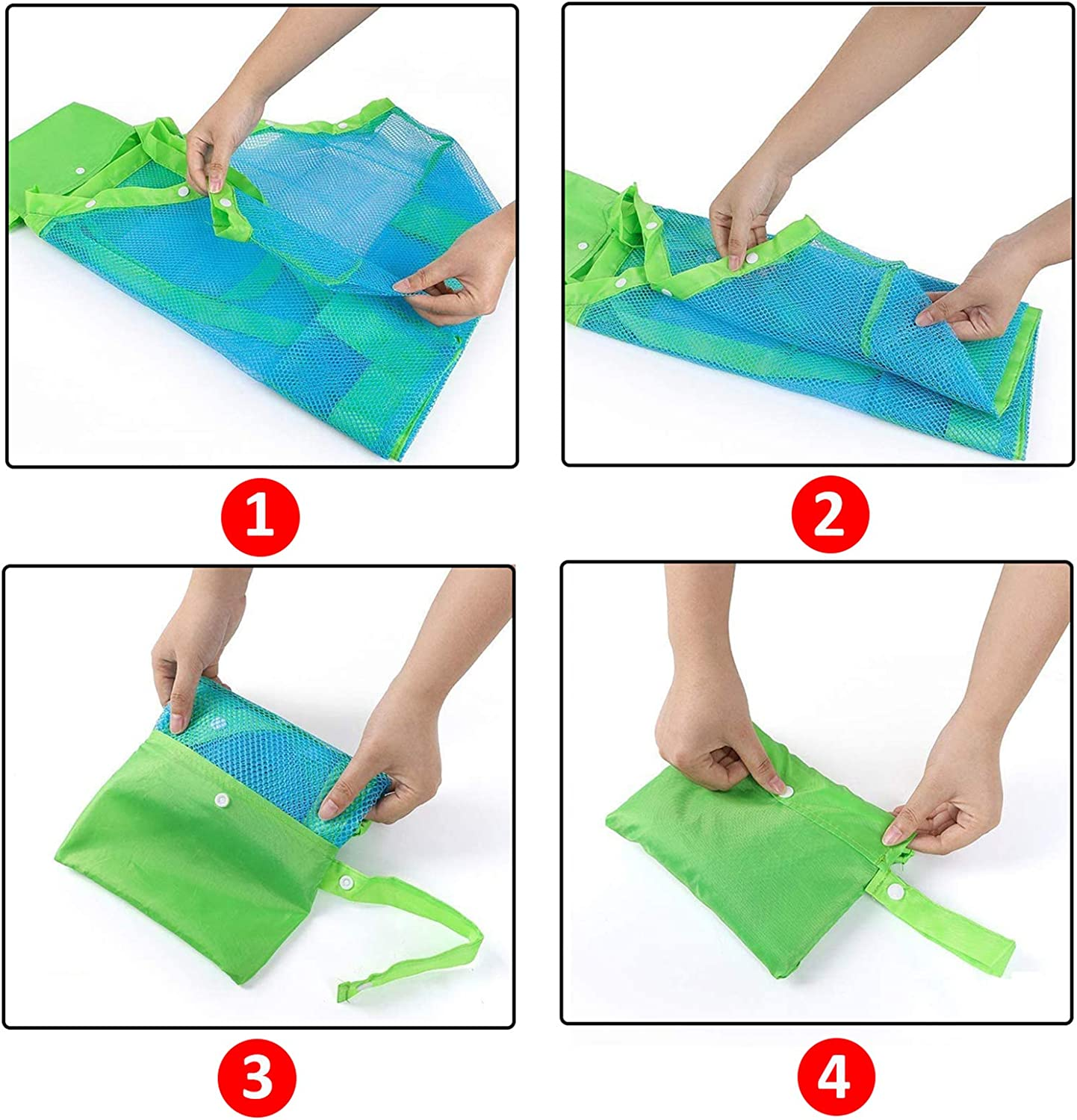 1

2

3

4