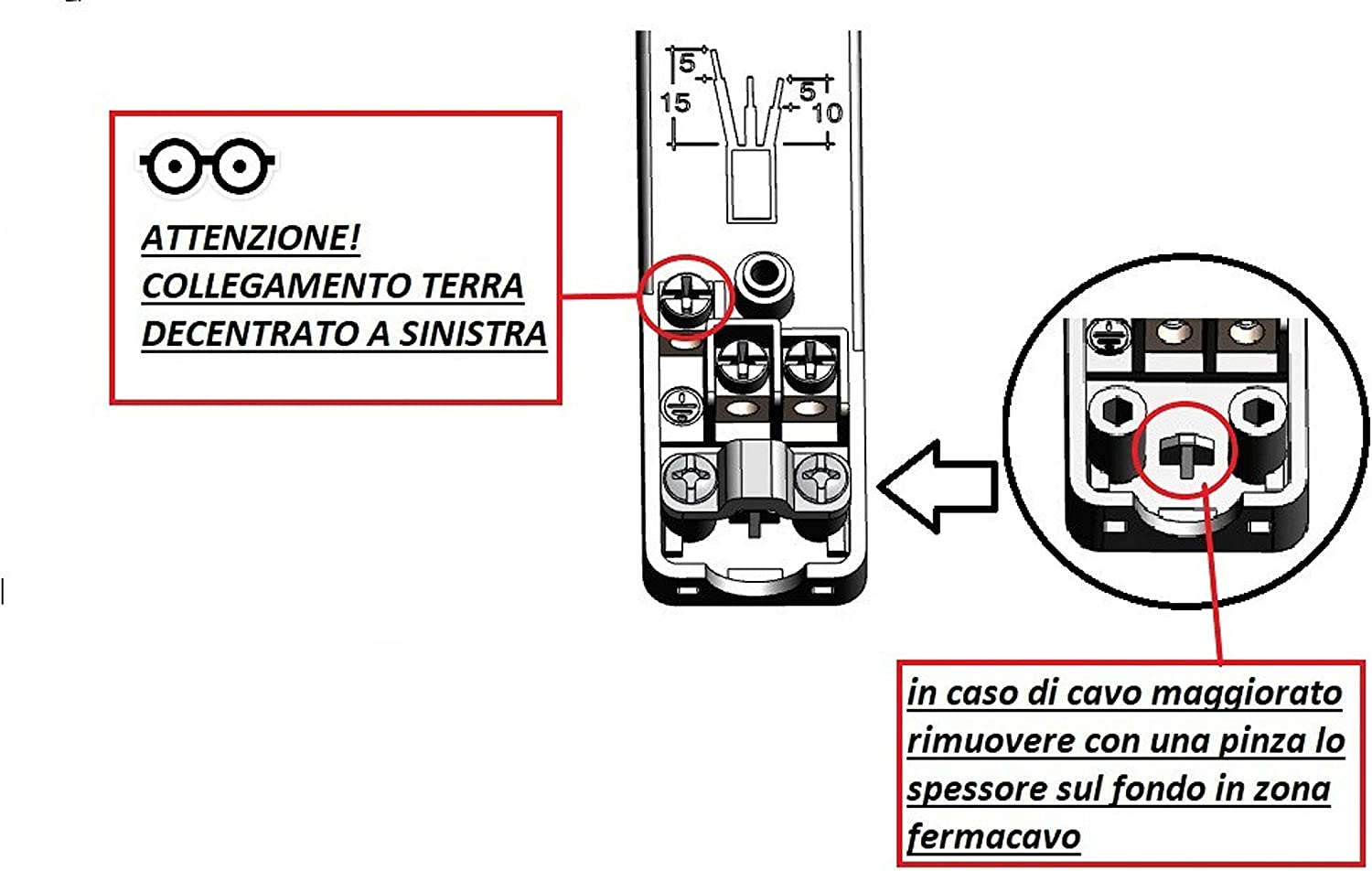 5
15
5
10

ATTENZIONE!
COLLEGAMENTO TERRA
DECENTRATO A SINISTRA

in caso di cavo maggiorato rimuovere con una pinza lo spessore sul fondo in zona fermacavo