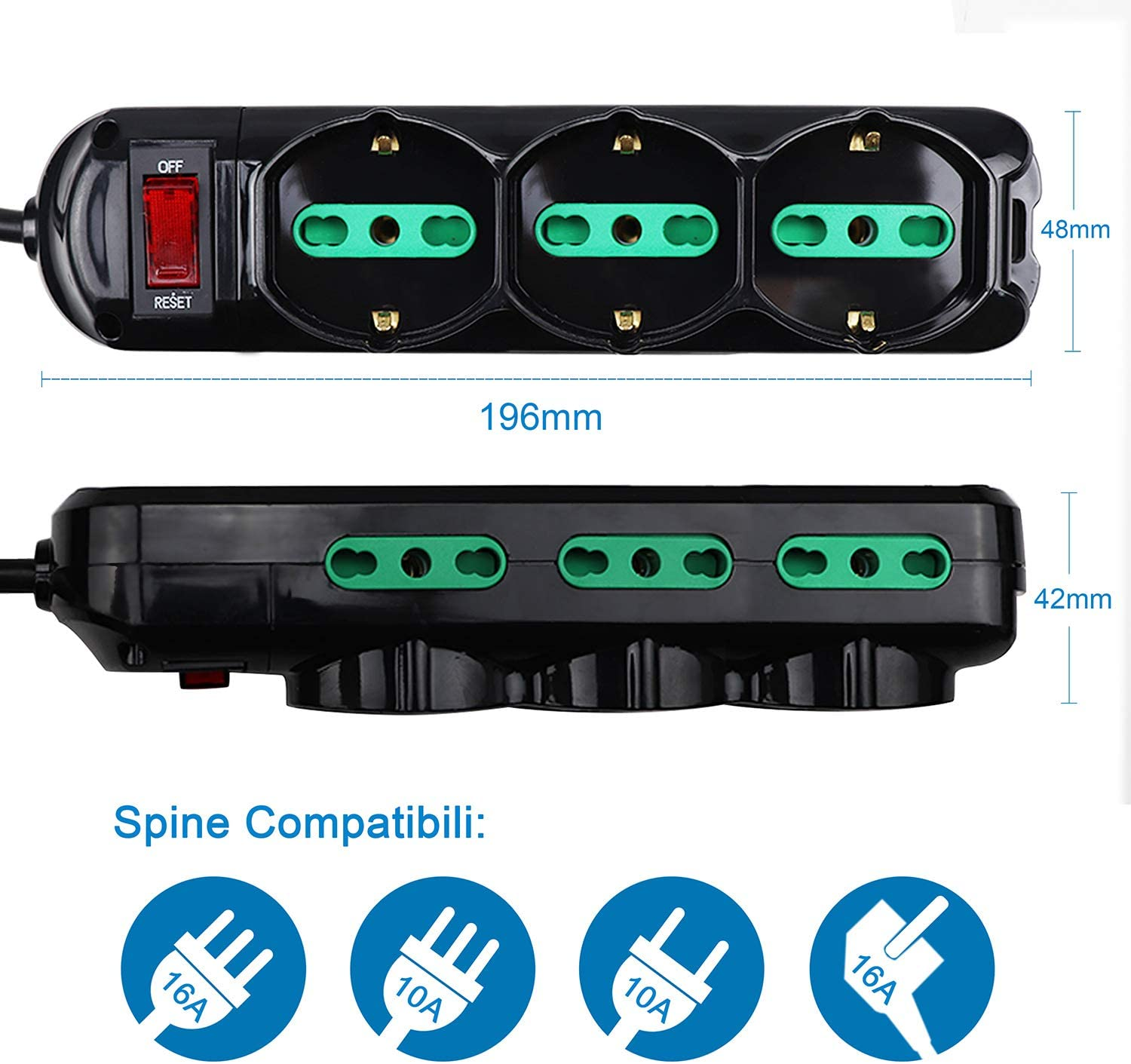 OFF
RESET

48mm

196mm

42mm

Spine Compatibili:

16A

10A

10A

16A