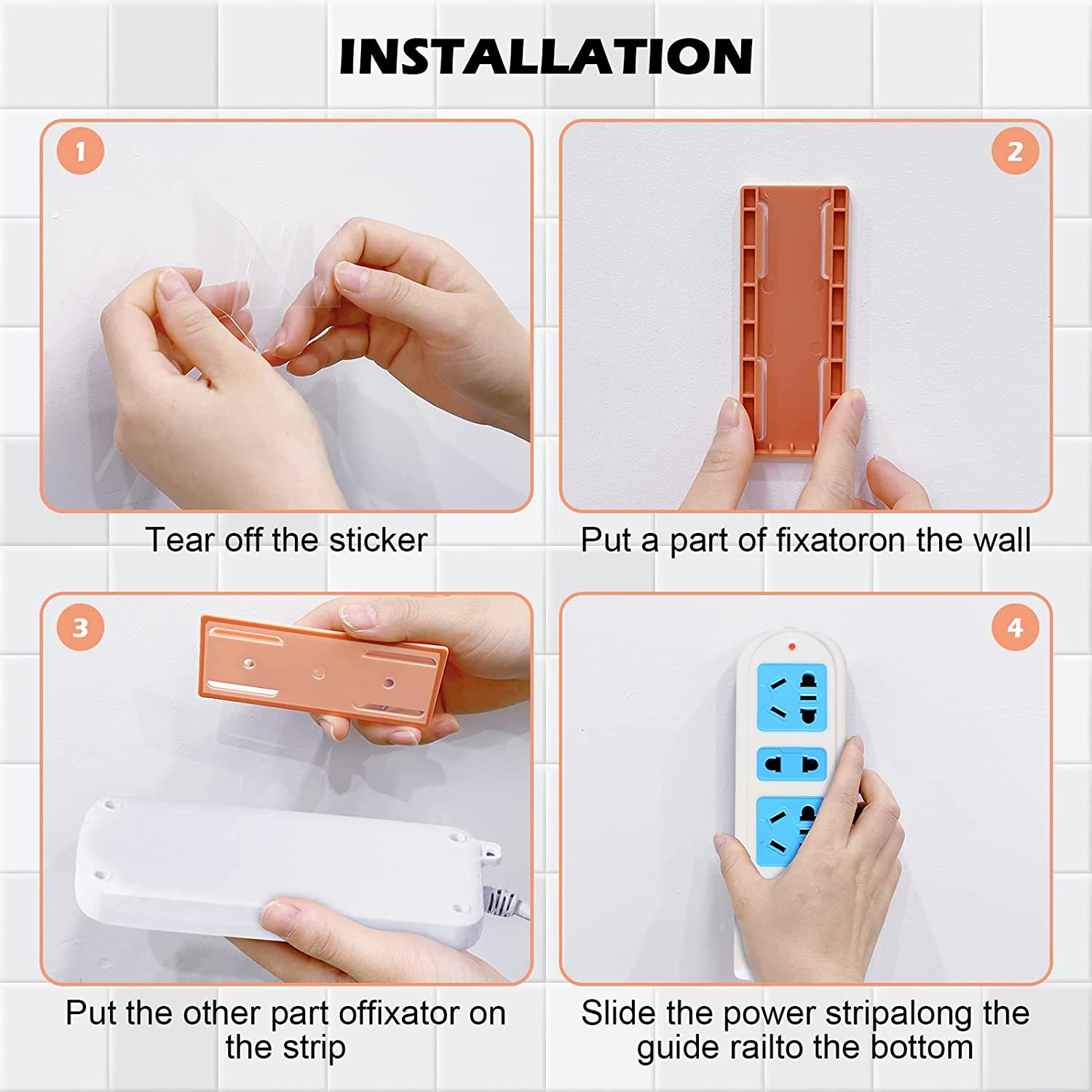 INSTALLATION

1

Tear off the sticker

2

Put a part of fixatoron the wall

3

Put the other part offixator on the strip

4

Slide the power stripalong the guide railto the bottom