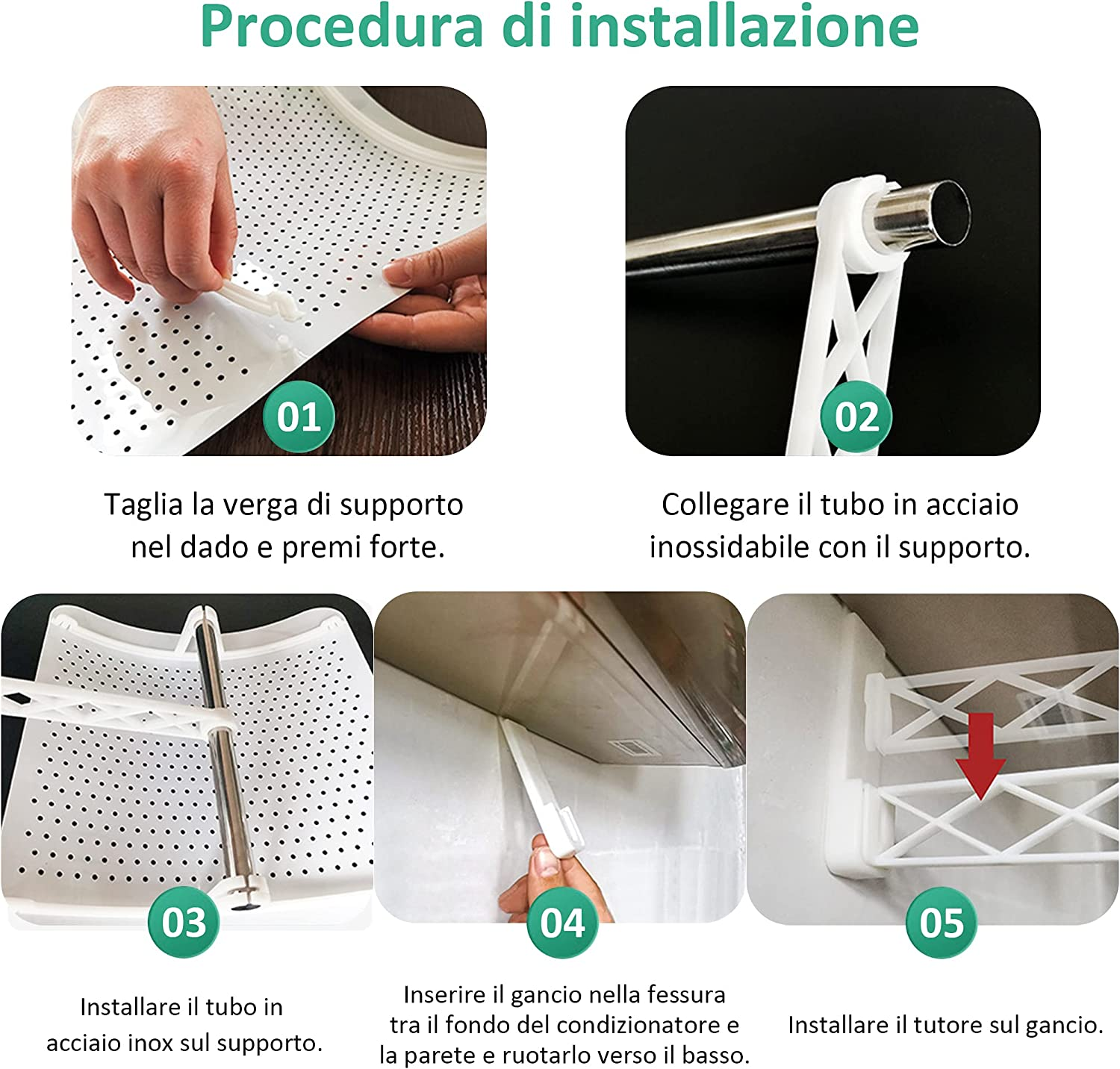 Procedura di installazione

01

Taglia la verga di supporto nel dado e premi forte.

02

Collegare il tubo in acciaio inossidabile con il supporto.

03

Installare il tubo in acciaio inox sul supporto.

04

Inserire il gancio nella fessura tra il fondo del condizionatore e la parete e ruotarlo verso il basso.

05

Installare il tutore sul gancio.