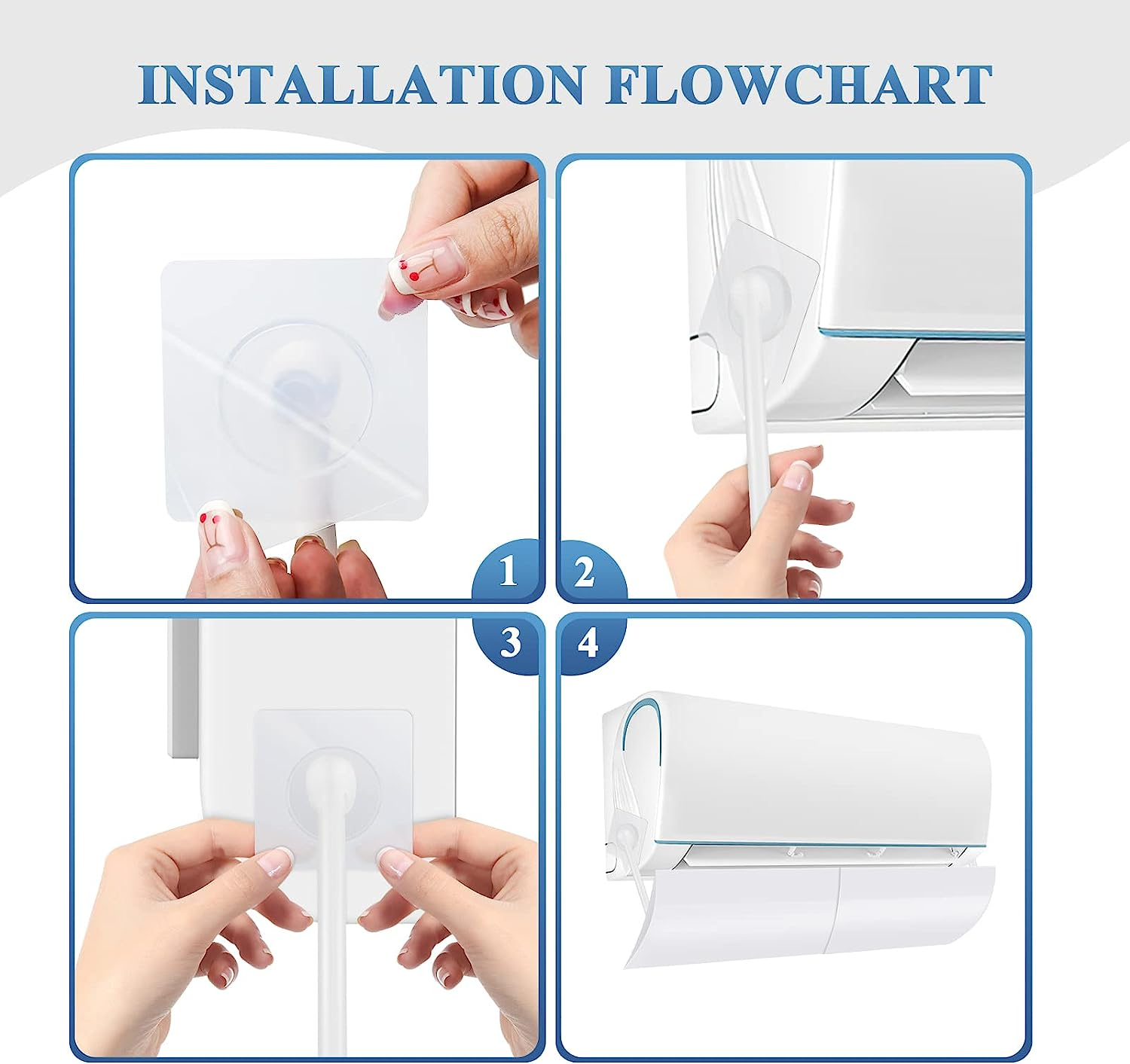 INSTALLATION FLOWCHART

1

2

3

4