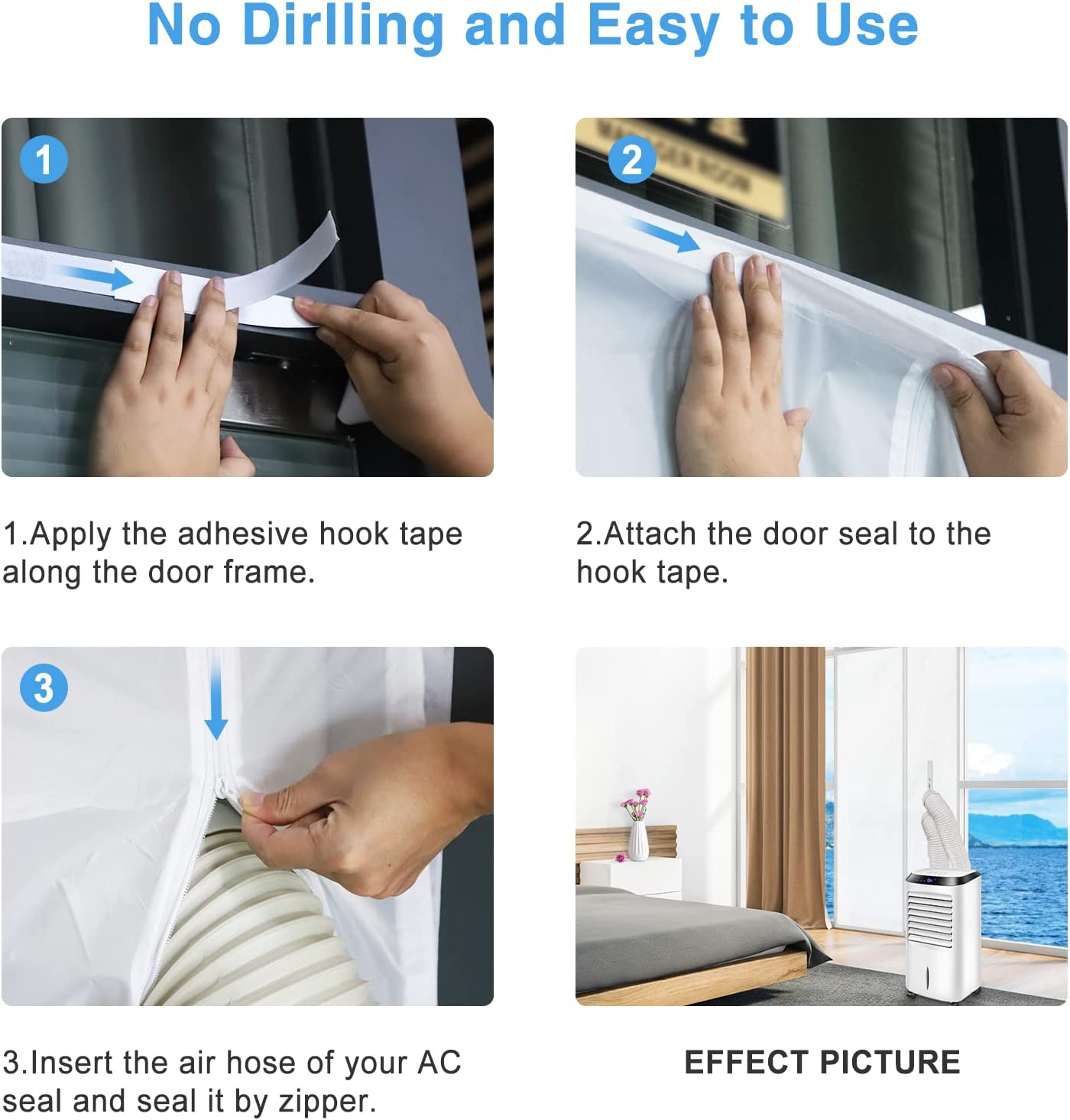 No Dirlling and Easy to Use

1

2

1.Apply the adhesive hook tape along the door frame.

2.Attach the door seal to the hook tape.

3

3.Insert the air hose of your AC seal and seal it by zipper.

EFFECT PICTURE