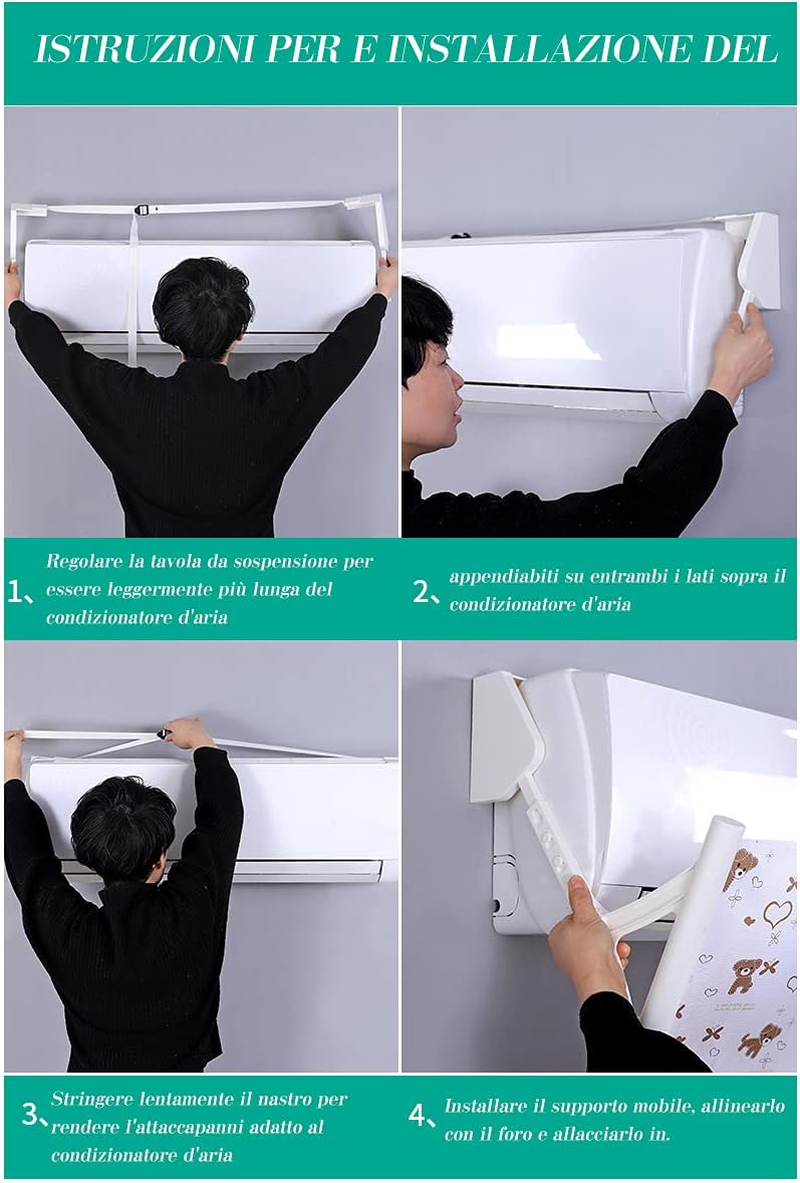 ISTRUZIONI PER E INSTALLAZIONE DEL

1、Regolare la tavola da sospensione per essere leggermente più lunga del condizionatore d'aria

2、appendiabiti su entrambi i lati sopra il condizionatore d'aria

3、Stringere lentamente il nastro per rendere l'attaccapanni adatto al condizionatore d'aria

4、Installare il supporto mobile, allinearlo con il foro e allacciarlo in.