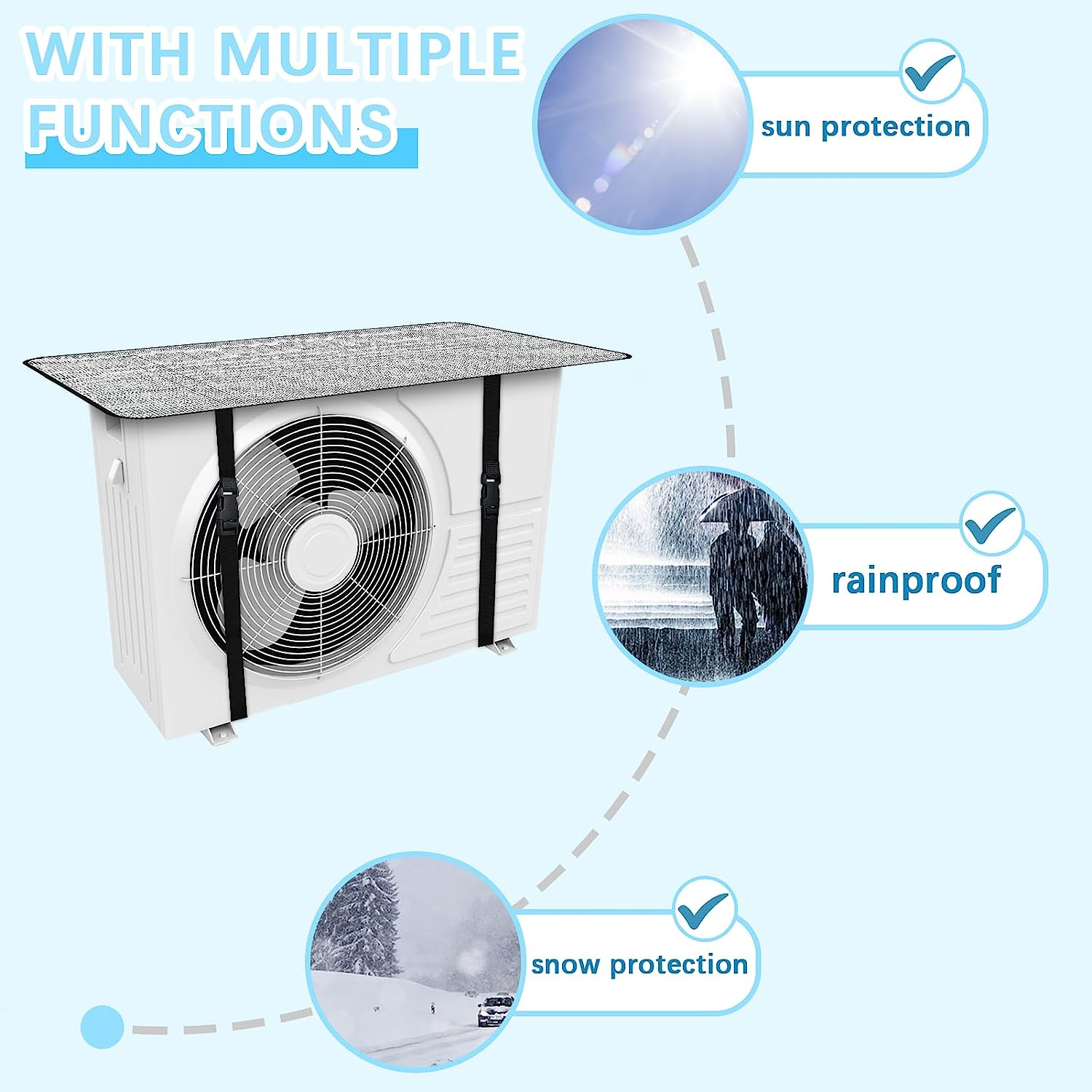 WITH MULTIPLE FUNCTIONS

sun protection

rainproof

snow protection