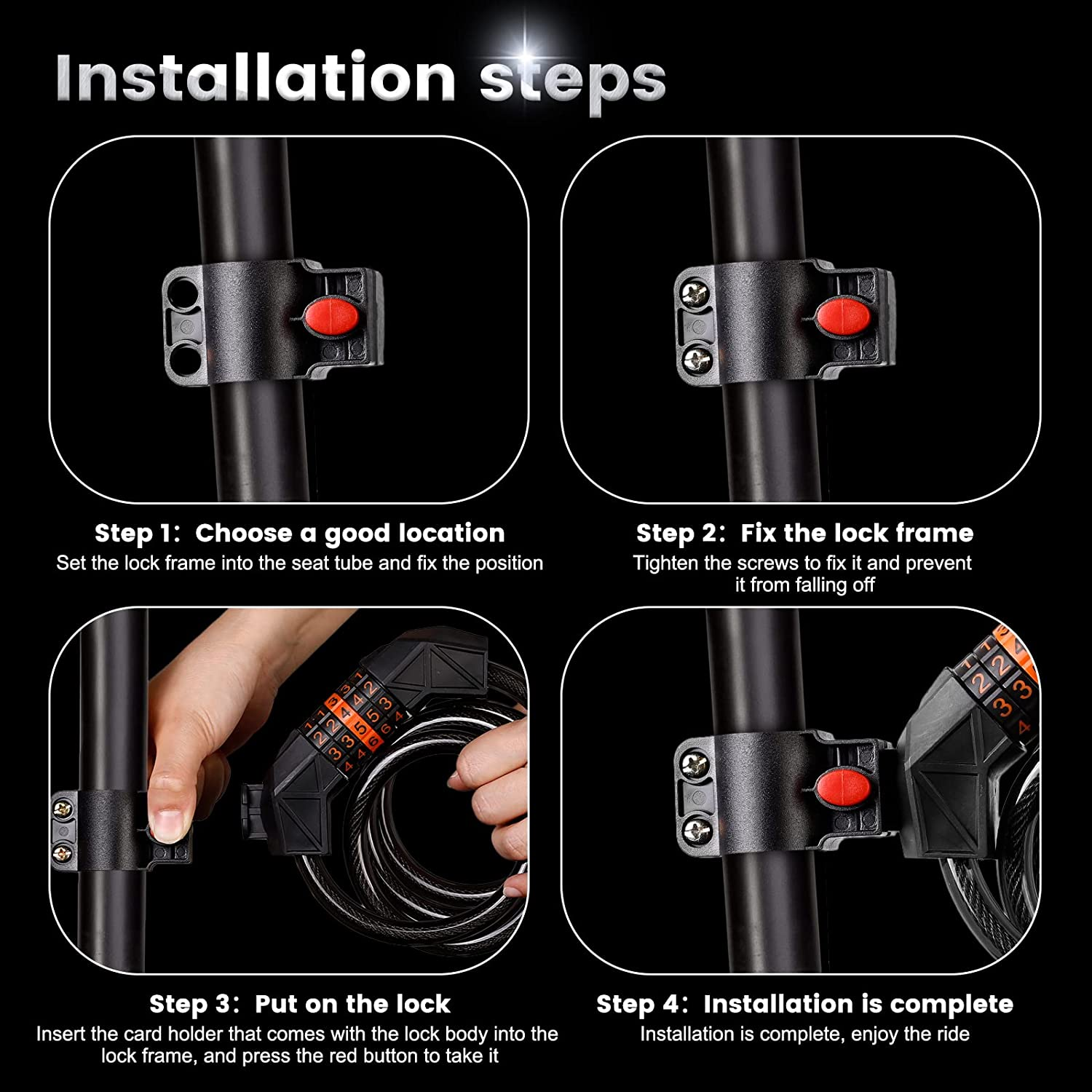 Installation steps

Step 1: Choose a good location
Set the lock frame into the seat tube and fix the position

Step 2: Fix the lock frame
Tighten the screws to fix it and prevent it from falling off

Step 3: Put on the lock
Insert the card holder that comes with the lock body into the lock frame, and press the red button to take it

Step 4: Installation is complete
Installation is complete, enjoy the ride