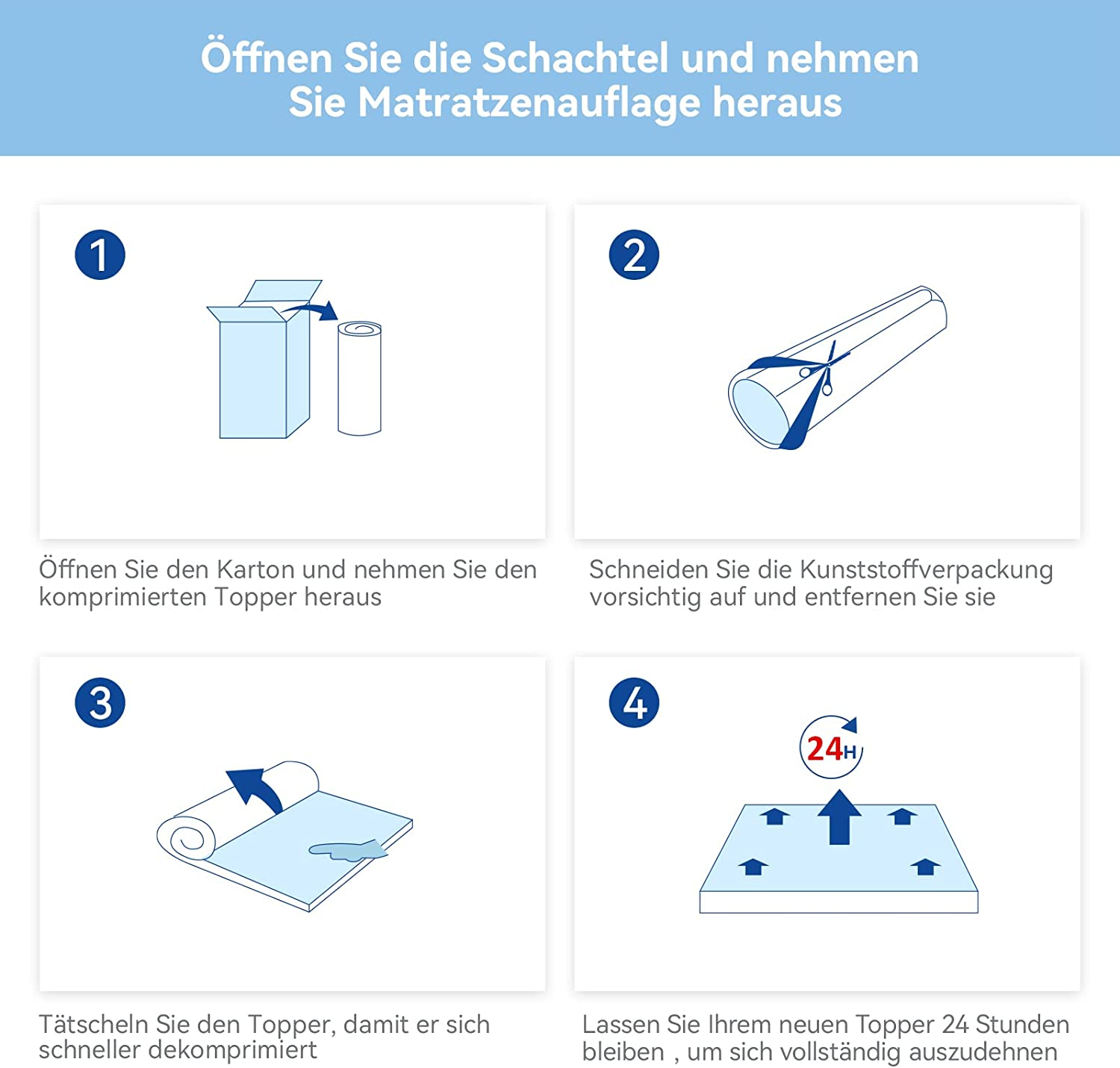 Öffnen Sie die Schachtel und nehmen Sie Matratzenauflage heraus

1

Öffnen Sie den Karton und nehmen Sie den komprimierten Topper heraus

2

Schneiden Sie die Kunststoffverpackung vorsichtig auf und entfernen Sie sie

3

Tätscheln Sie den Topper, damit er sich schneller dekomprimiert

4

24H

Lassen Sie Ihrem neuen Topper 24 Stunden bleiben , um sich vollständig auszudehnen