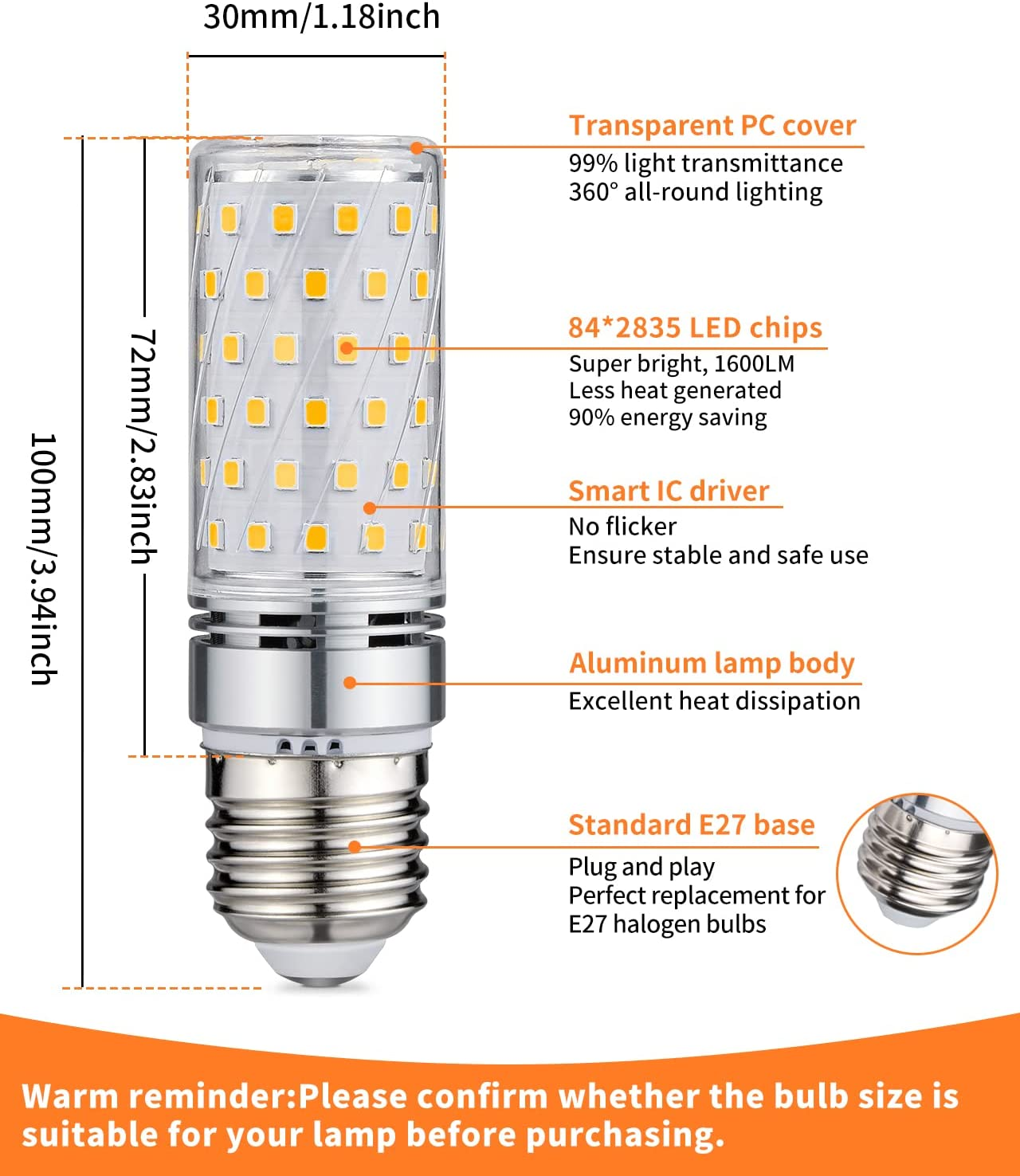 30mm/1.18inch

100mm/3.94inch

72mm/2.83inch

Transparent PC cover
99% light transmittance
360° all-round lighting

84*2835 LED chips
Super bright, 1600LM
Less heat generated
90% energy saving

Smart IC driver
No flicker
Ensure stable and safe use

Aluminum lamp body
Excellent heat dissipation

Standard E27 base
Plug and play
Perfect replacement for
E27 halogen bulbs

Warm reminder:Please confirm whether the bulb size is suitable for your lamp before purchasing.