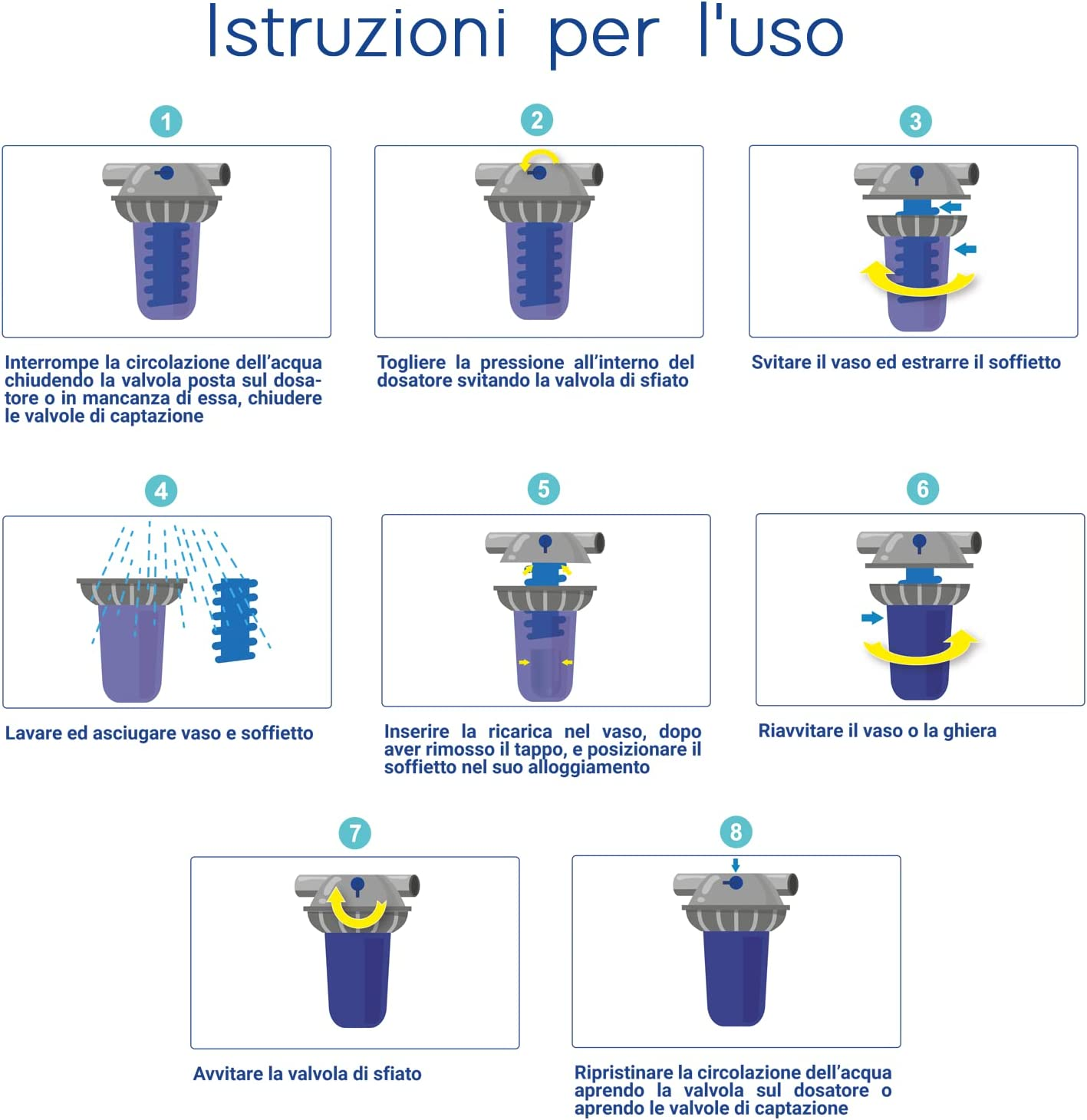 Istruzioni per l'uso

1

Interrompe la circolazione dell'acqua chiudendo la valvola posta sul dosatore o in mancanza di essa, chiudere le valvole di captazione

2

Togliere la pressione all'interno del dosatore svitando la valvola di sfiato

3

Svitare il vaso ed estrarre il soffietto

4

Lavare ed asciugare vaso e soffietto

5

Inserire la ricarica nel vaso, dopo aver rimosso il tappo, e posizionare il soffietto nel suo alloggiamento

6

Riavvitare il vaso o la ghiera

7

Avvitare la valvola di sfiato

8

Ripristinare la circolazione dell'acqua aprendo la valvola sul dosatore o aprendo le valvole di captazione