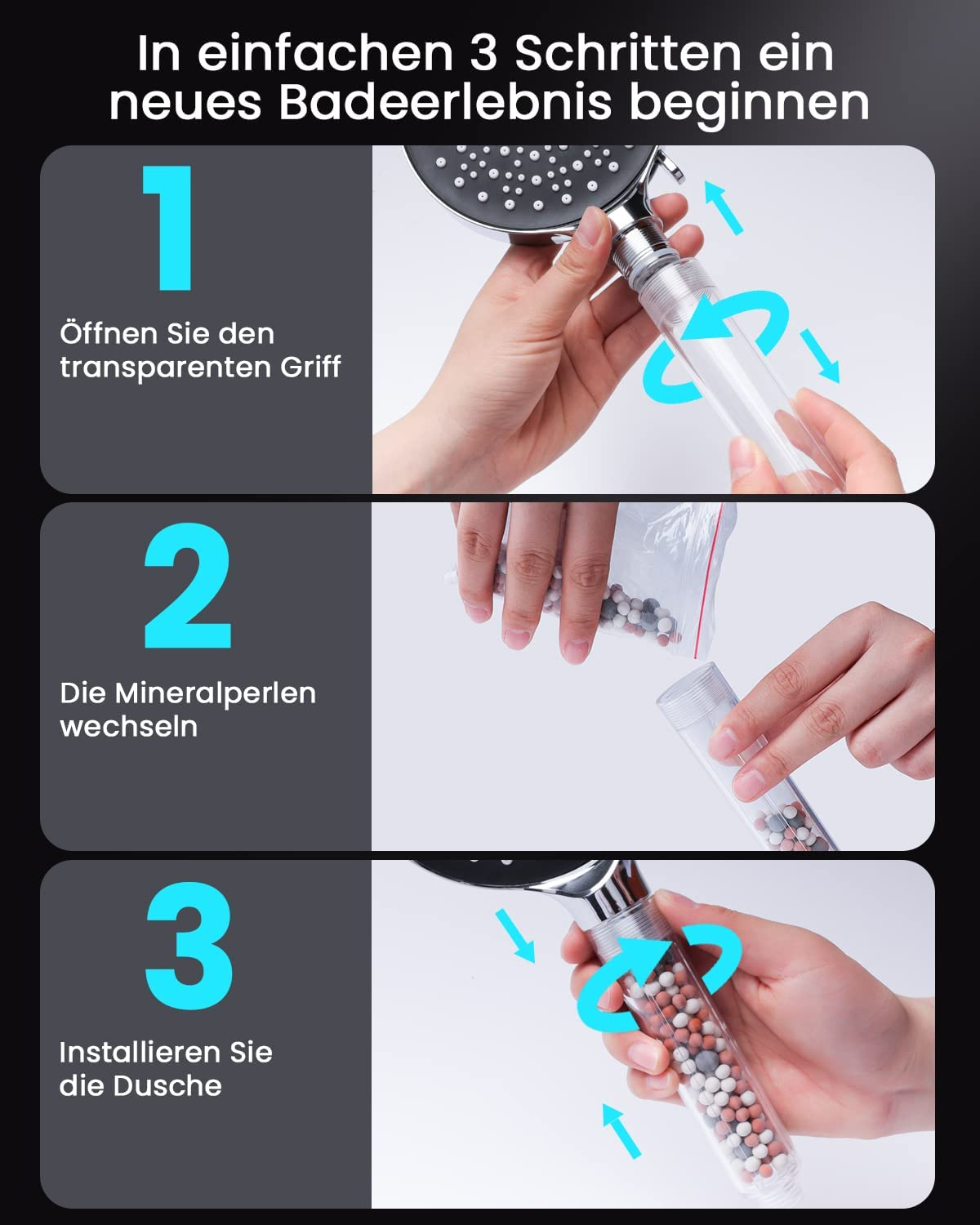 In einfachen 3 Schritten ein neues Badeerlebnis beginnen

1

Öffnen Sie den transparenten Griff

2

Die Mineralperlen wechseln

3

Installieren Sie die Dusche