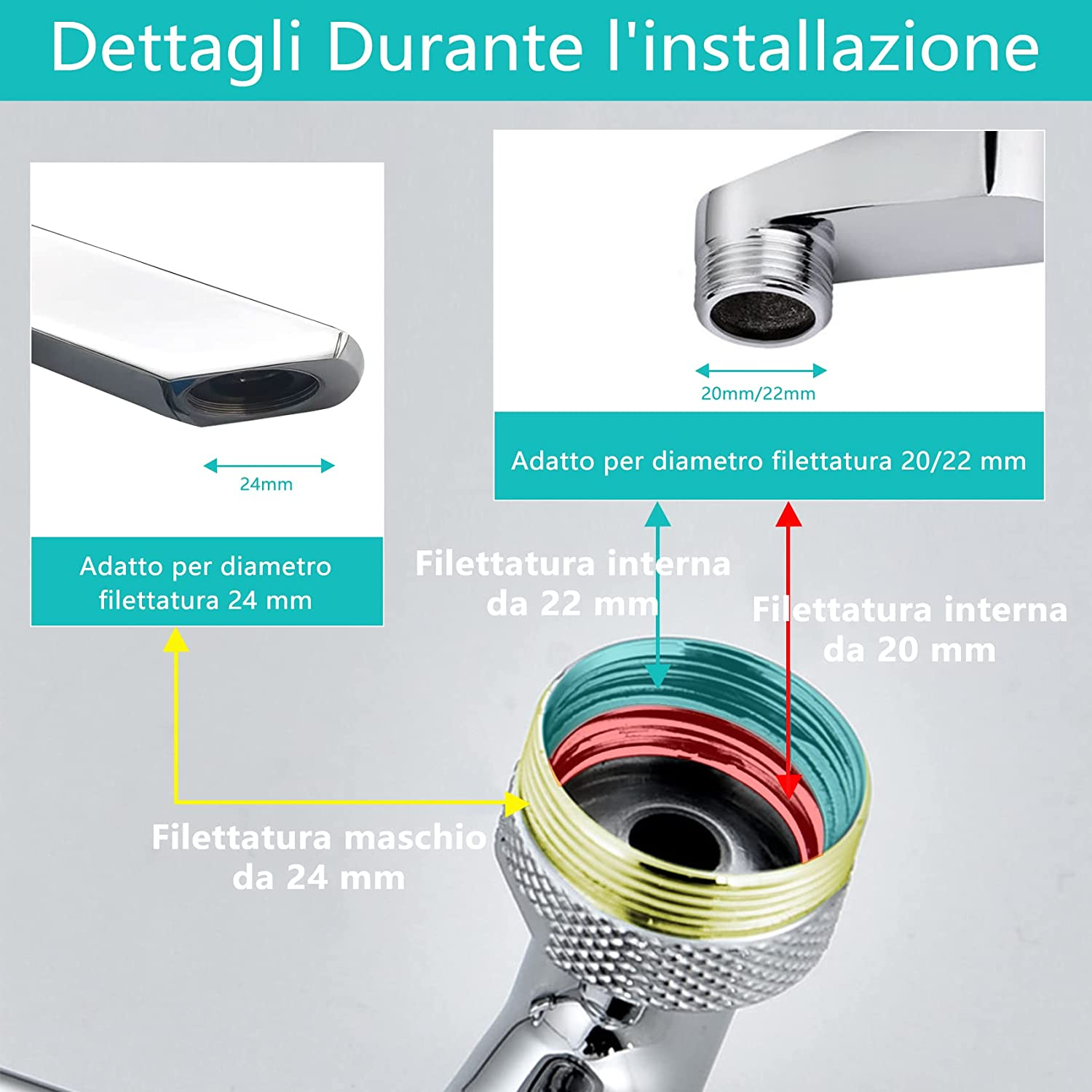 Dettagli Durante l'installazione

24mm

Adatto per diametro filettatura 24 mm

20mm/22mm

Adatto per diametro filettatura 20/22 mm

Filettatura interna da 22 mm

Filettatura interna da 20 mm

Filettatura maschio da 24 mm