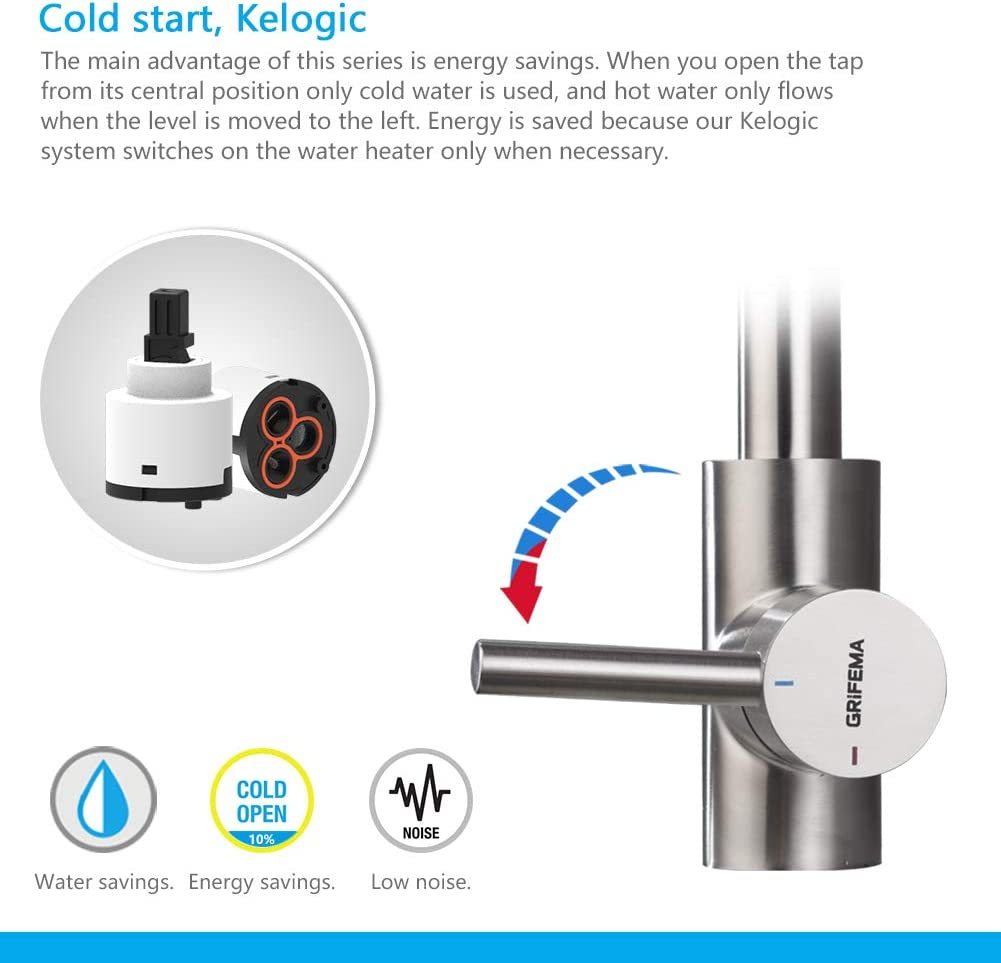 Cold start, Kelogic

The main advantage of this series is energy savings. When you open the tap from its central position only cold water is used, and hot water only flows when the level is moved to the left. Energy is saved because our Kelogic system switches on the water heater only when necessary.

GRIFEMA

COLD OPEN 10%

NOISE

Water savings. Energy savings. Low noise.