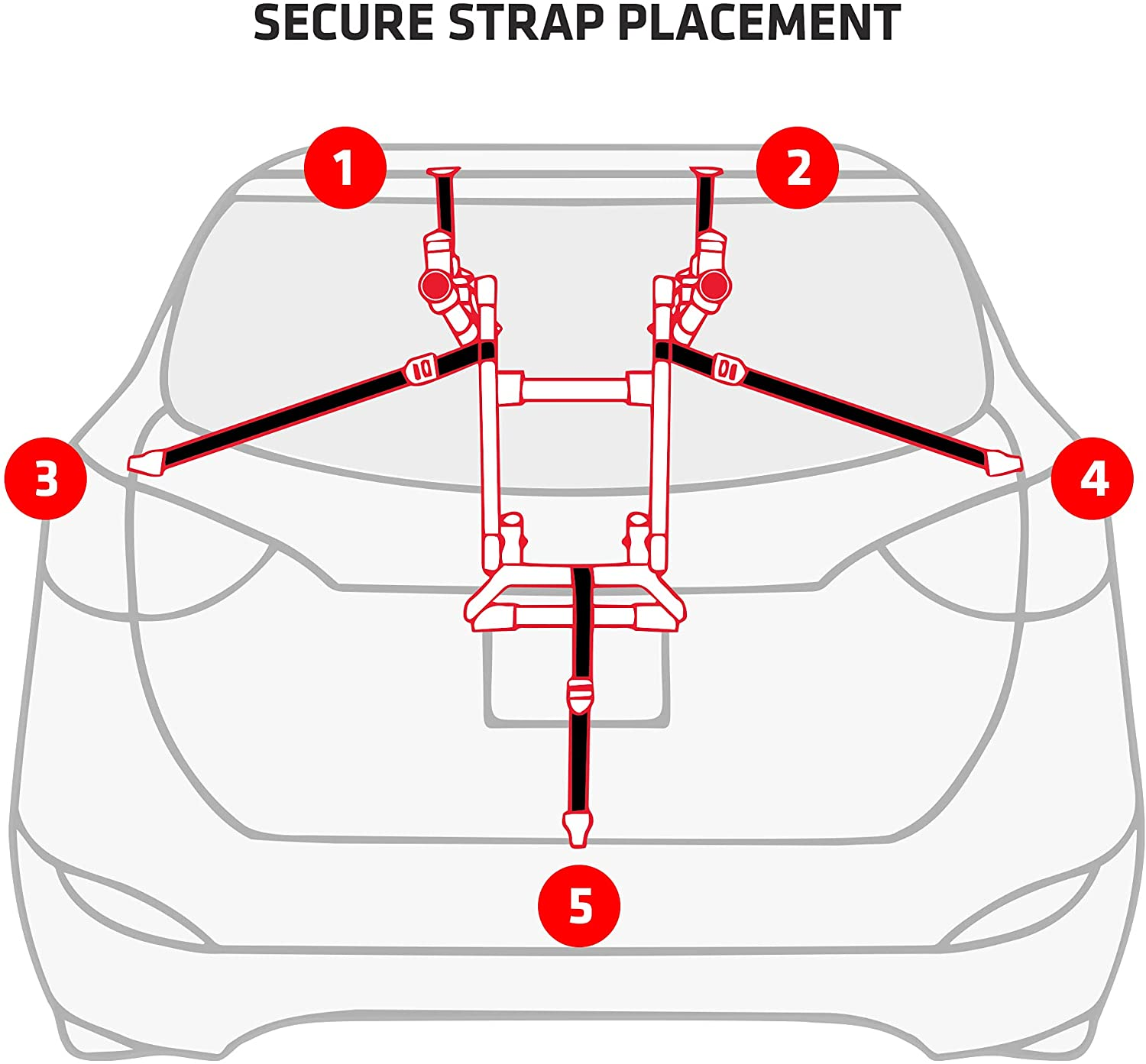 SECURE STRAP PLACEMENT

1

2

3

4

5