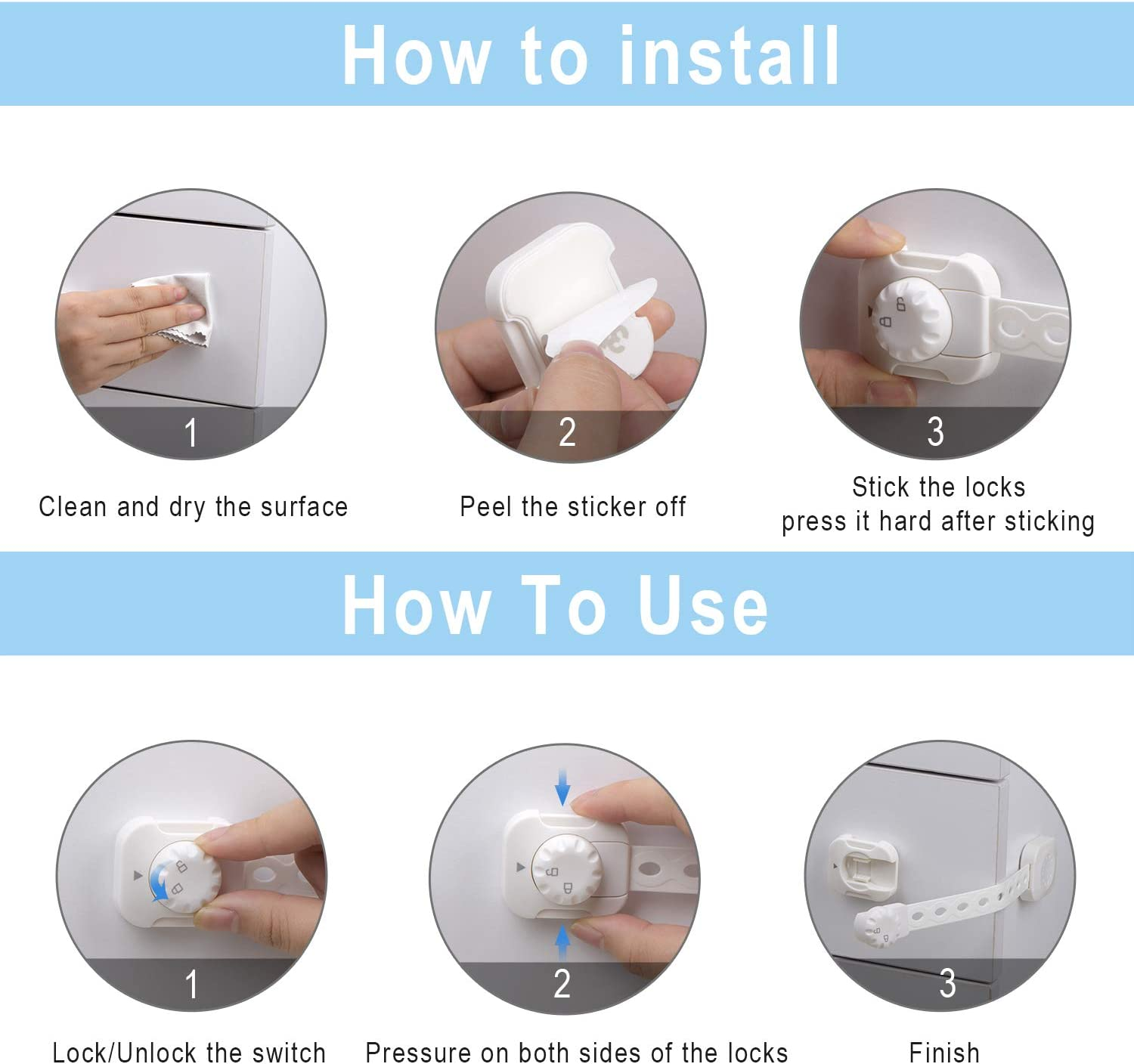 How to install

1

Clean and dry the surface

2

Peel the sticker off

3

Stick the locks
press it hard after sticking

How To Use

1

Lock/Unlock the switch

2

Pressure on both sides of the locks

3

Finish