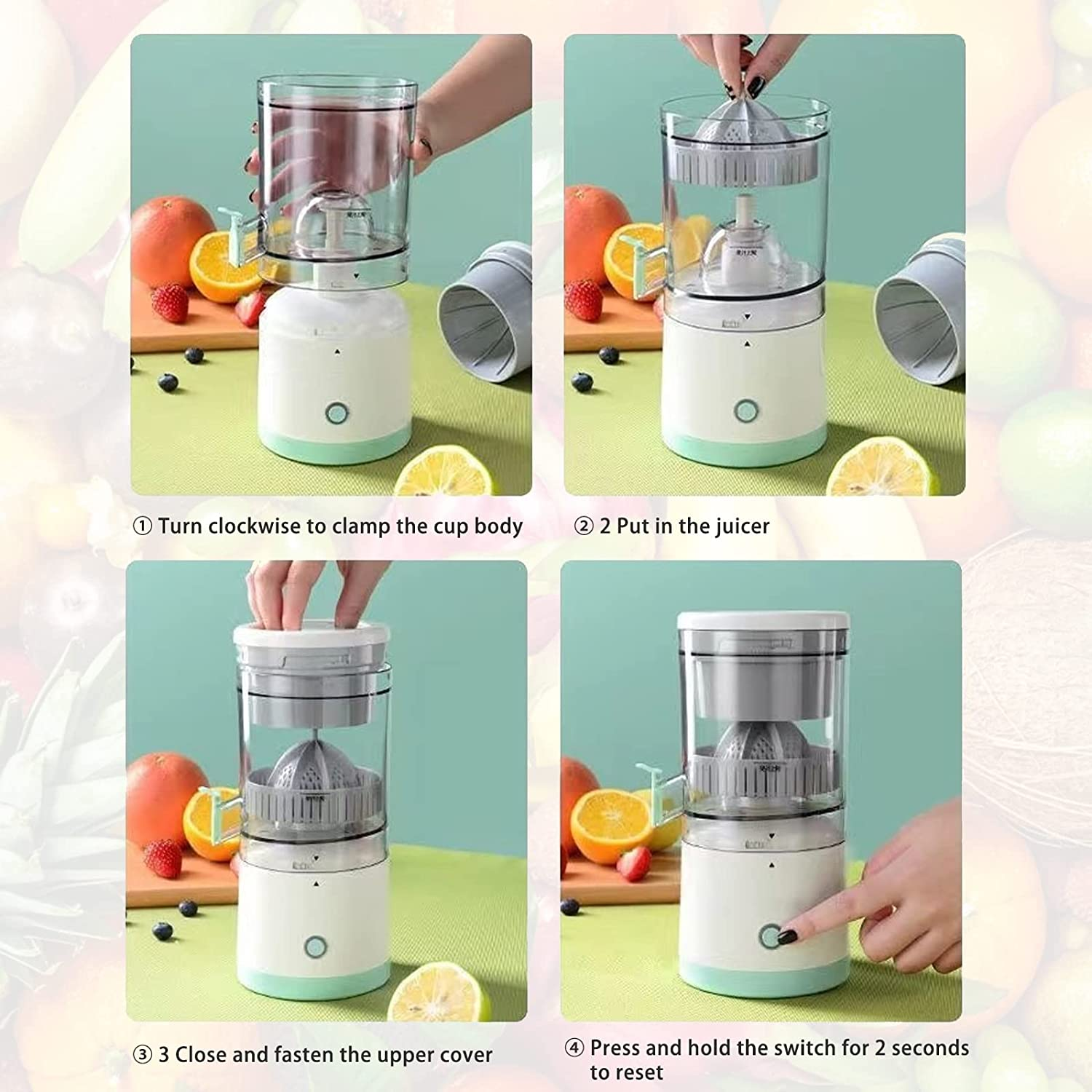 ① Turn clockwise to clamp the cup body

② 2 Put in the juicer

③ 3 Close and fasten the upper cover

④ Press and hold the switch for 2 seconds to reset