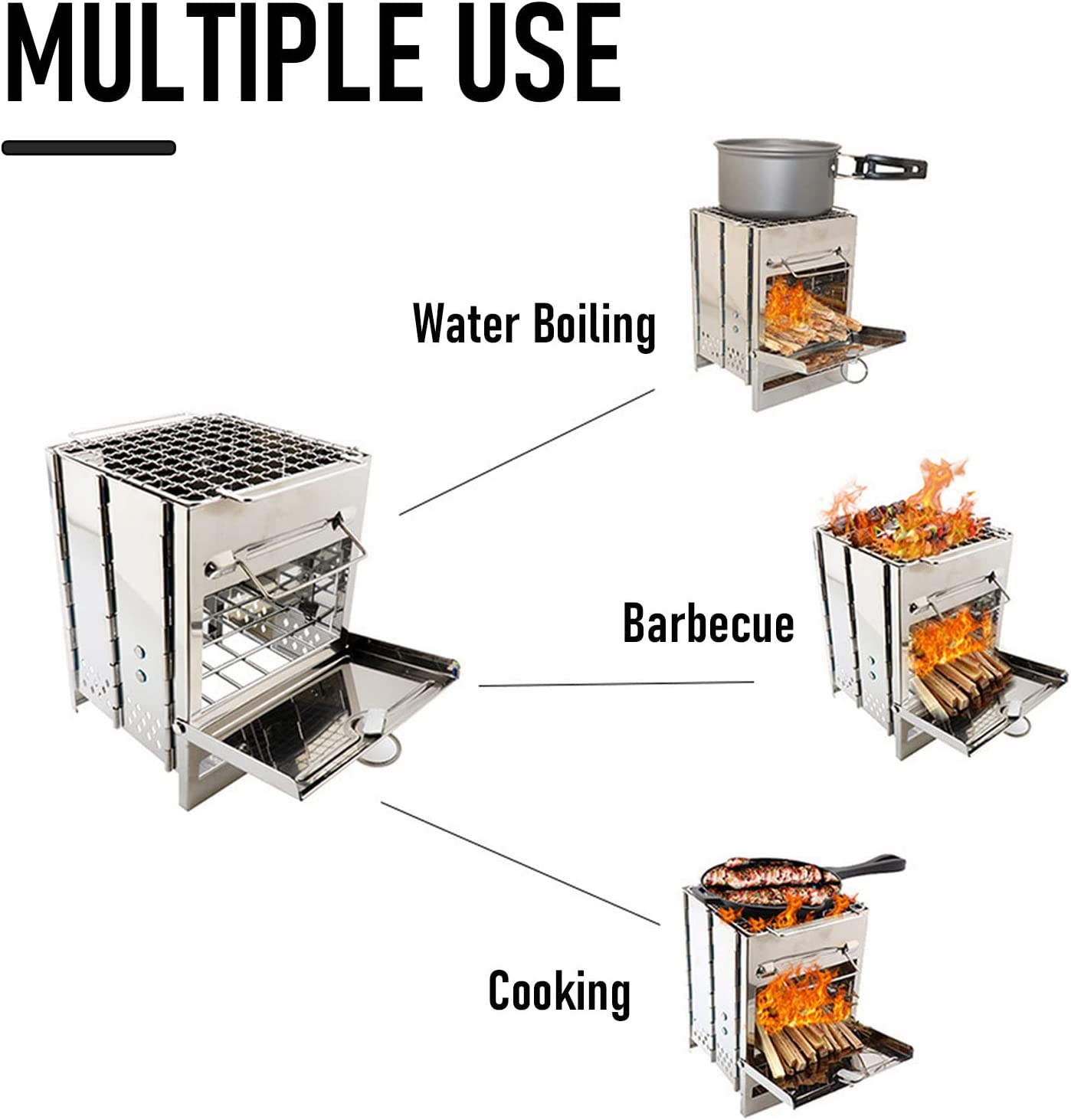 MULTIPLE USE

Water Boiling

Barbecue

Cooking