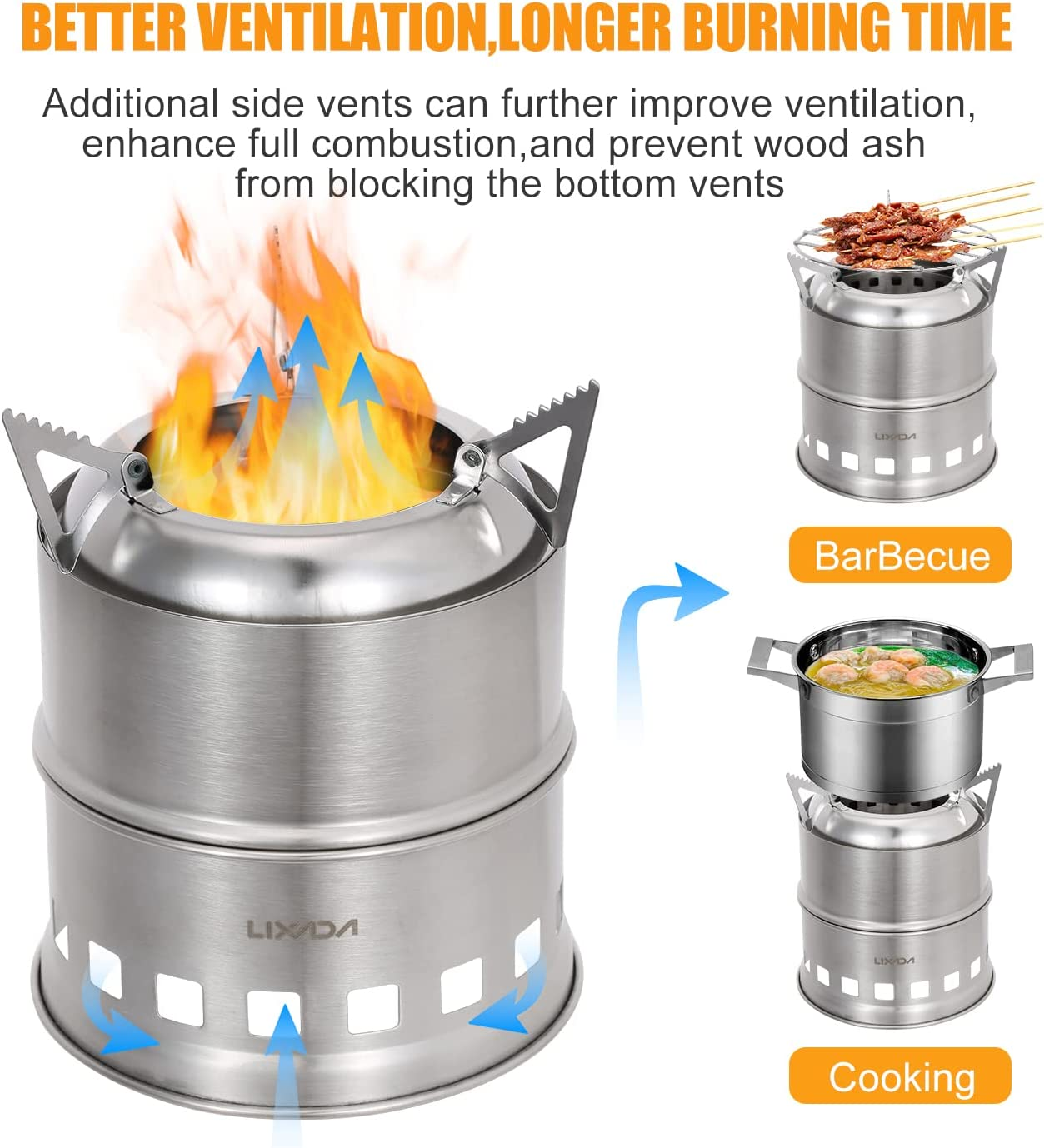 BETTER VENTILATION,LONGER BURNING TIME

Additional side vents can further improve ventilation, enhance full combustion,and prevent wood ash from blocking the bottom vents

LIXADA

LIXADA

BarBecue

LIXADA

Cooking