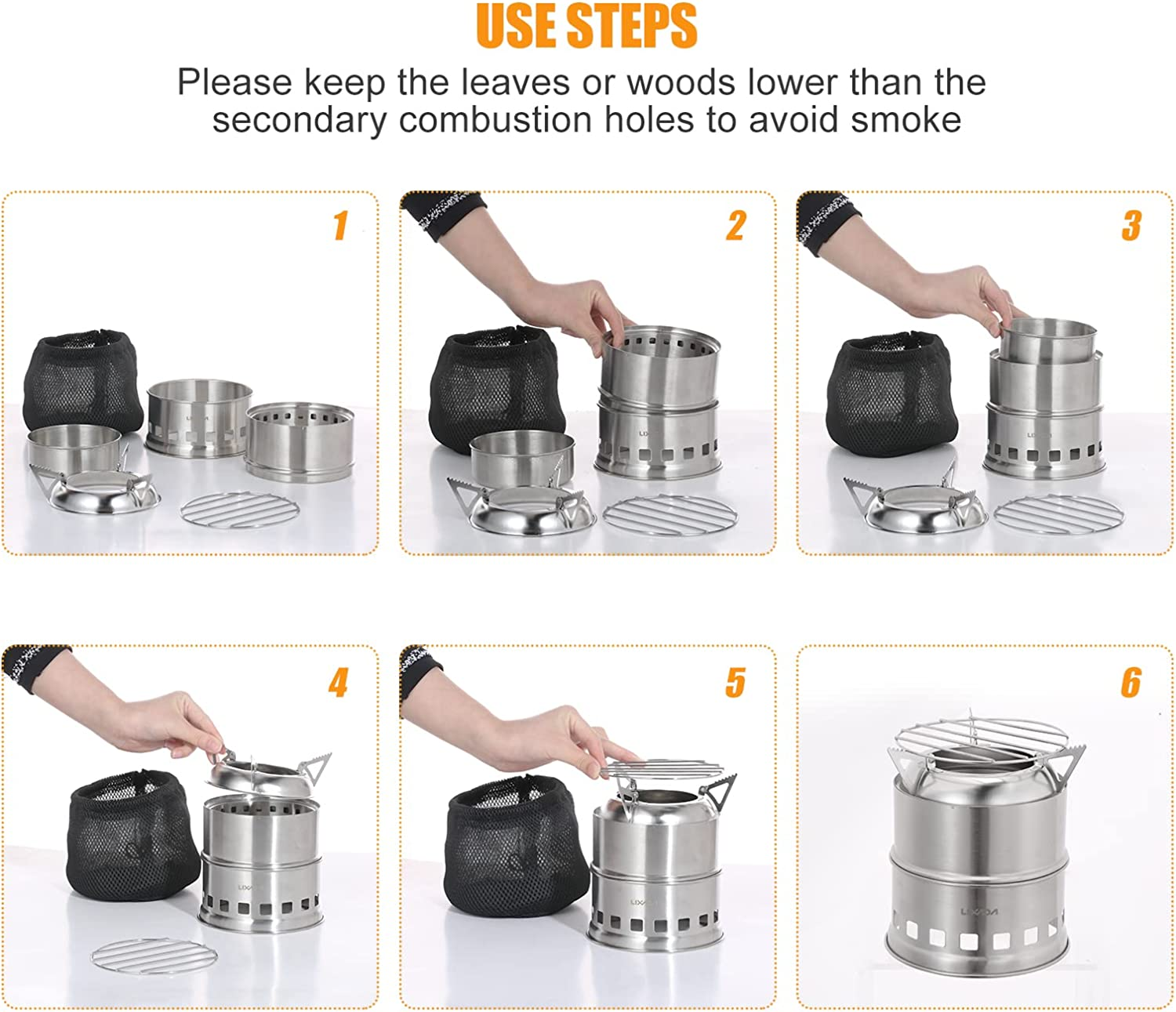 USE STEPS

Please keep the leaves or woods lower than the secondary combustion holes to avoid smoke

1

2

3

4

5

6

LIXADA