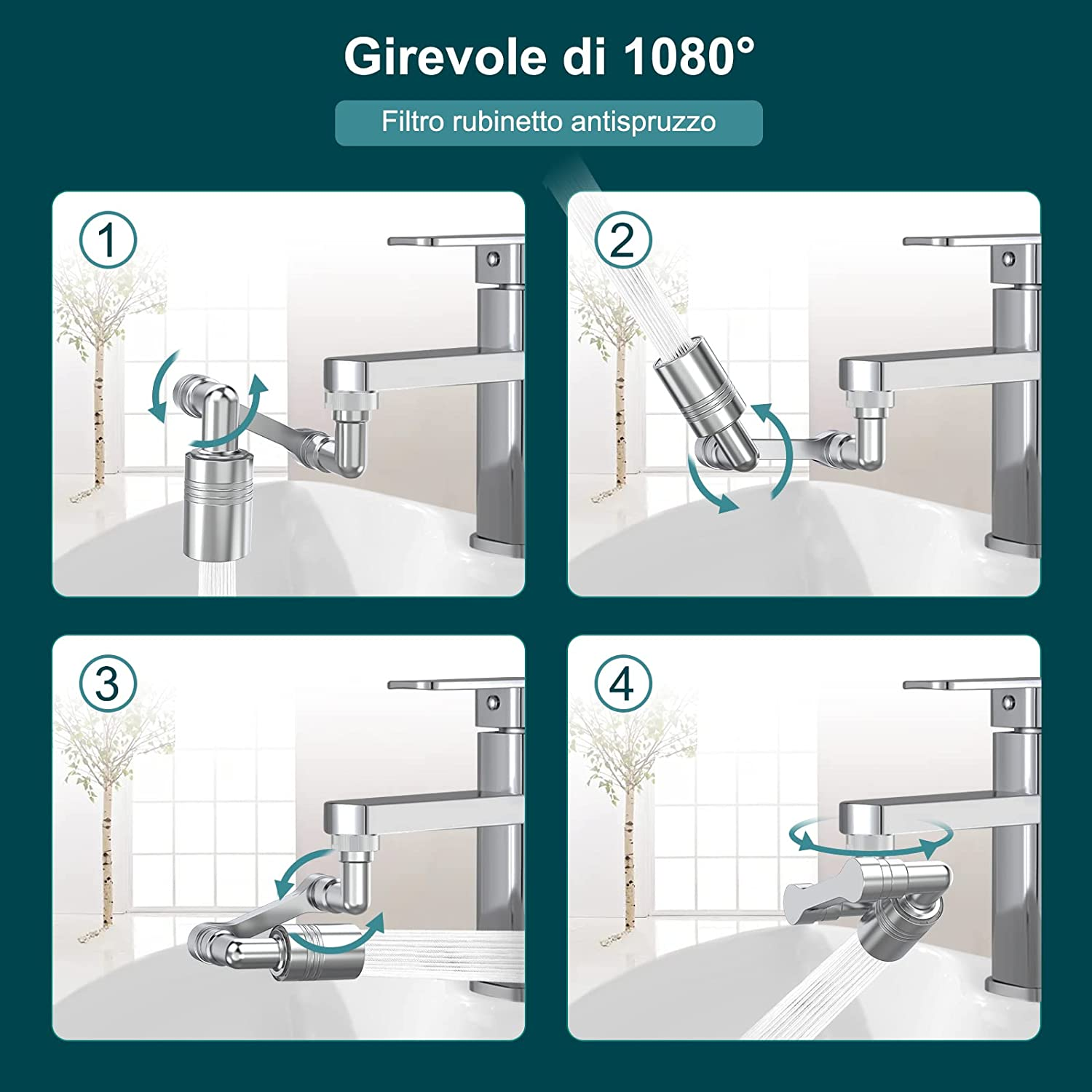 Girevole di 1080°

Filtro rubinetto antispruzzo

1

2

3

4