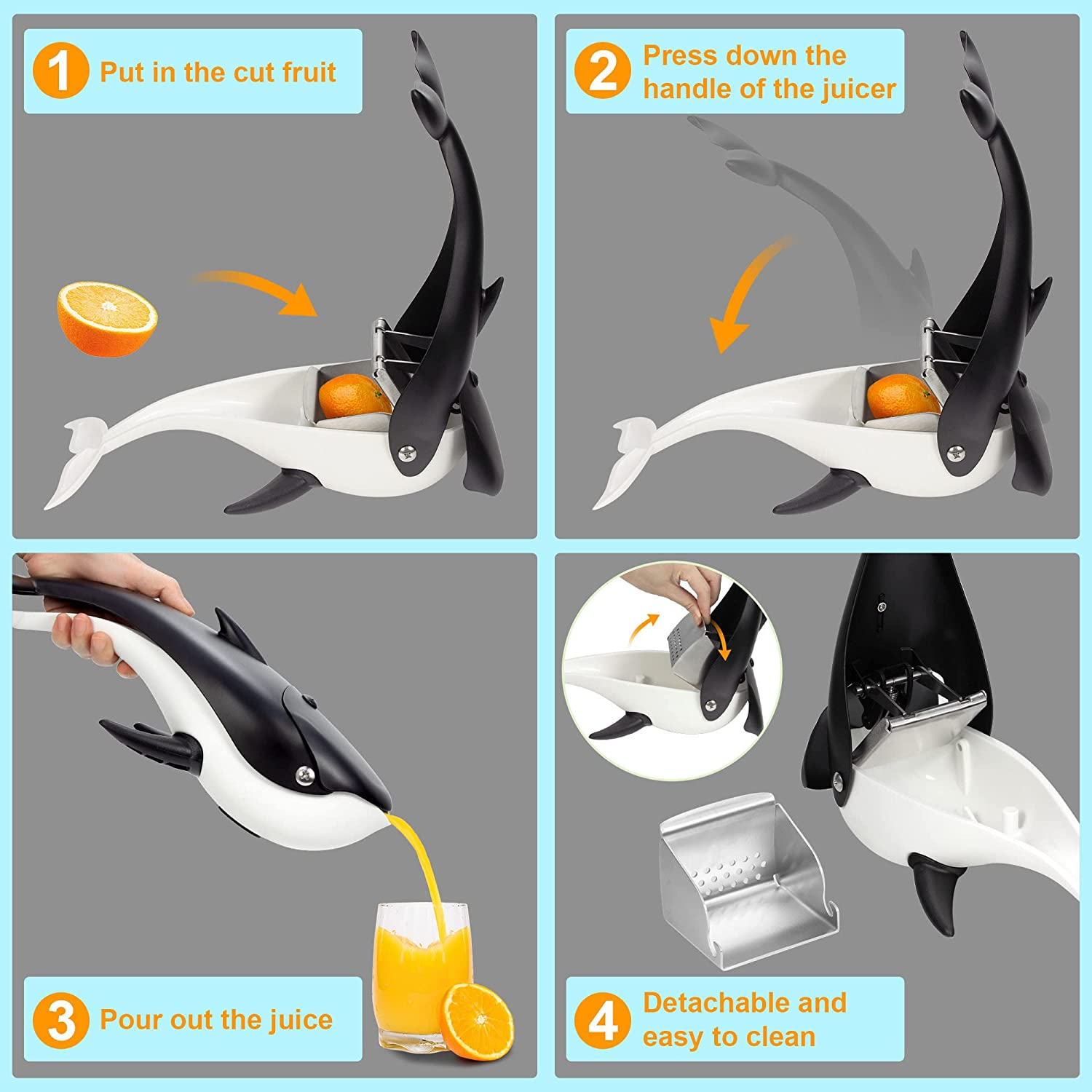 1 Put in the cut fruit

2 Press down the handle of the juicer

3 Pour out the juice

4 Detachable and easy to clean