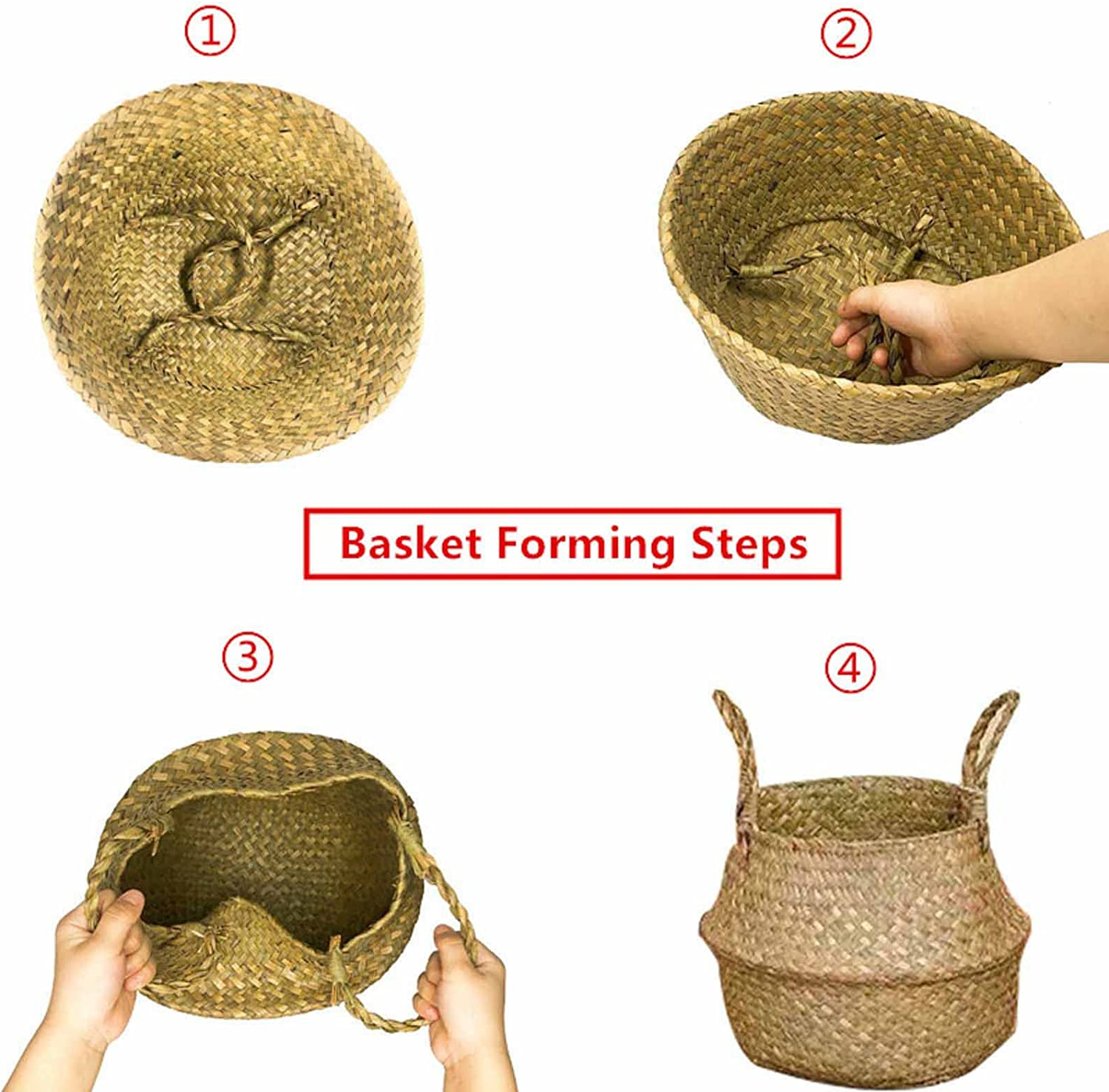 ①

②

Basket Forming Steps

③

④